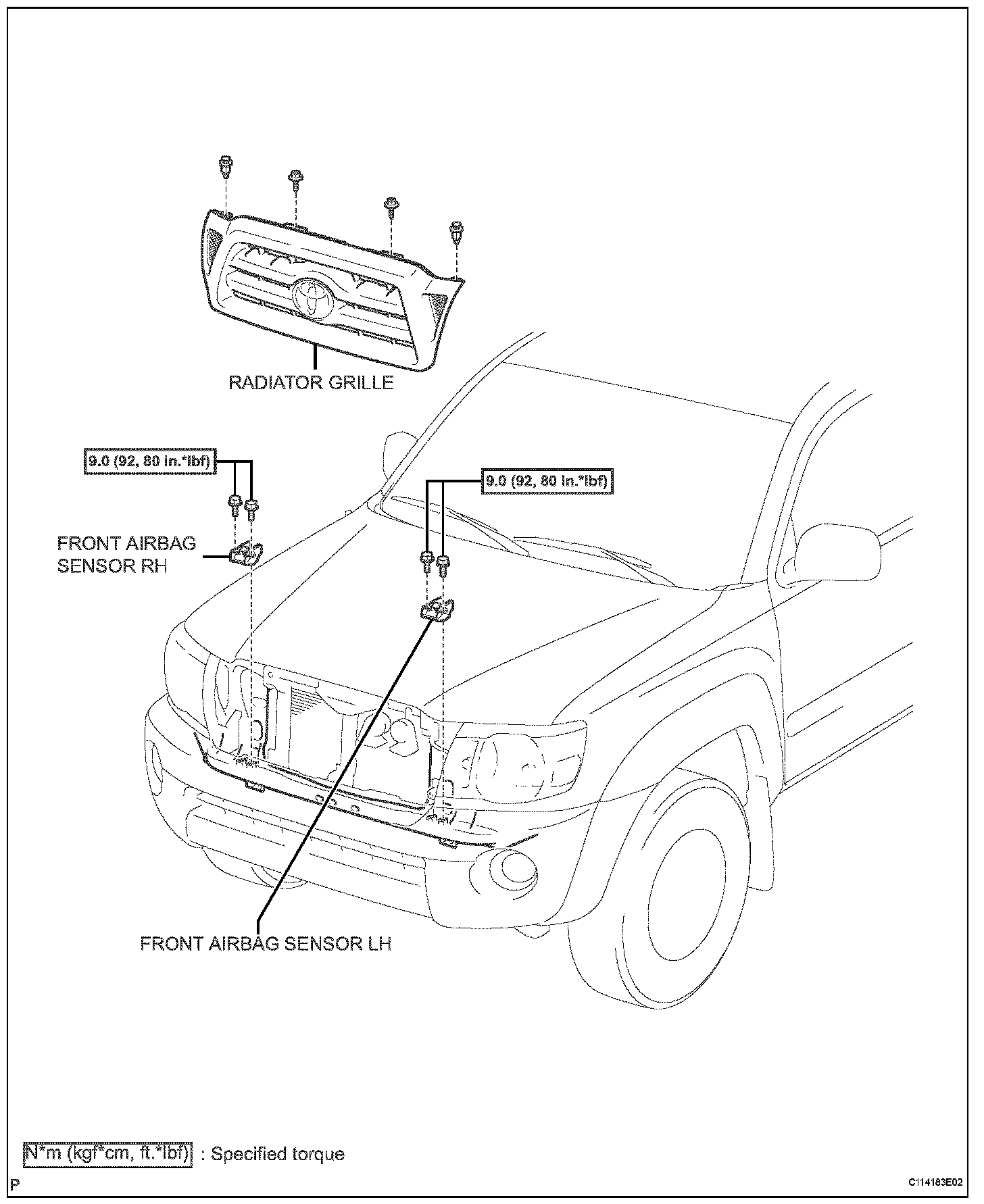 RADIATOR GRILLE

9.0 (92, 80 in.*lbf)

9.0 (92, 80 in.*lbf)

FRONT AIRBAG SENSOR RH

FRONT AIRBAG SENSOR LH

N*m (kgf*cm, ft.*lbf) : Specified torque

P

C114183E02