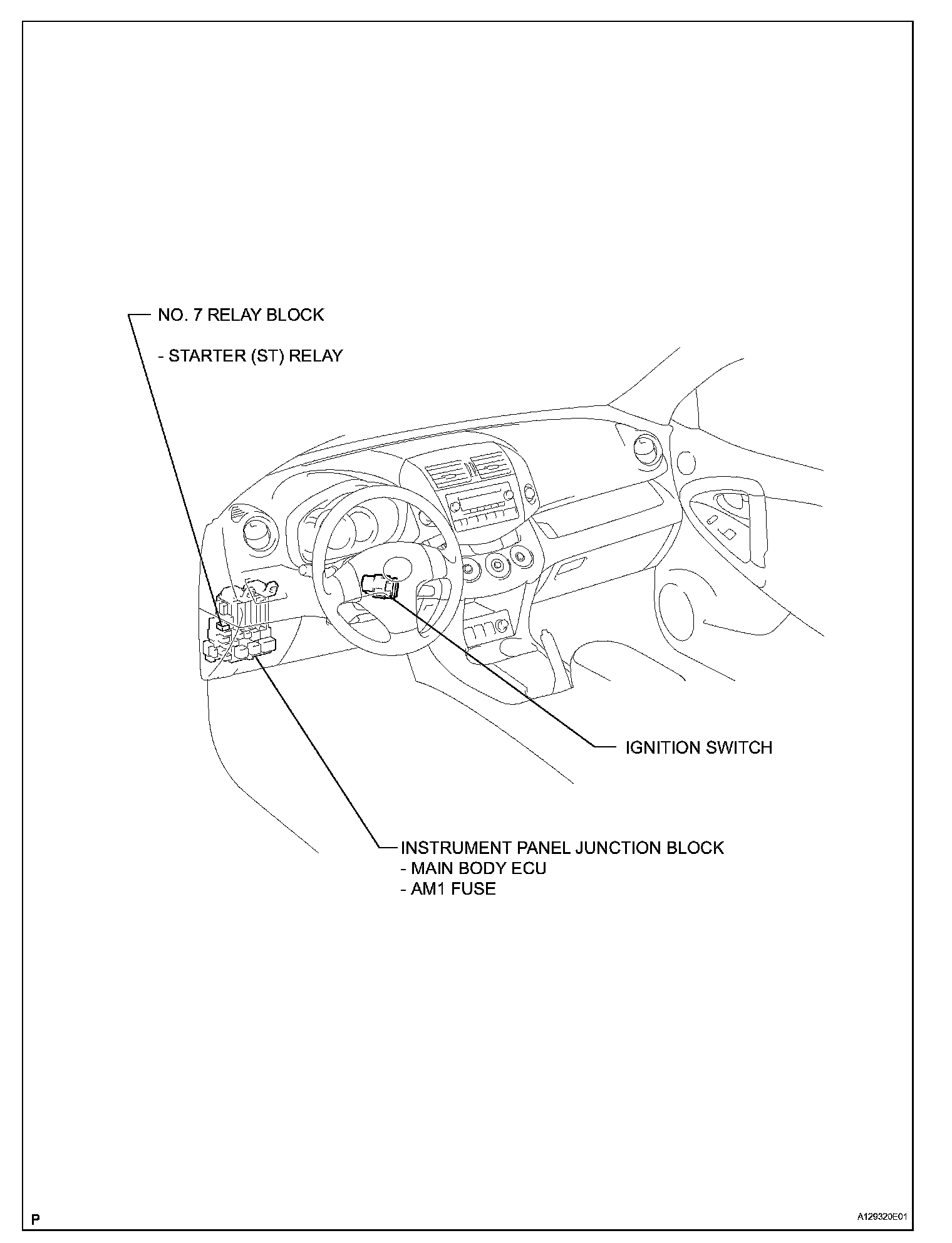 NO. 7 RELAY BLOCK

- STARTER (ST) RELAY

IGNITION SWITCH

INSTRUMENT PANEL JUNCTION BLOCK
- MAIN BODY ECU
- AM1 FUSE

P

A129320E01