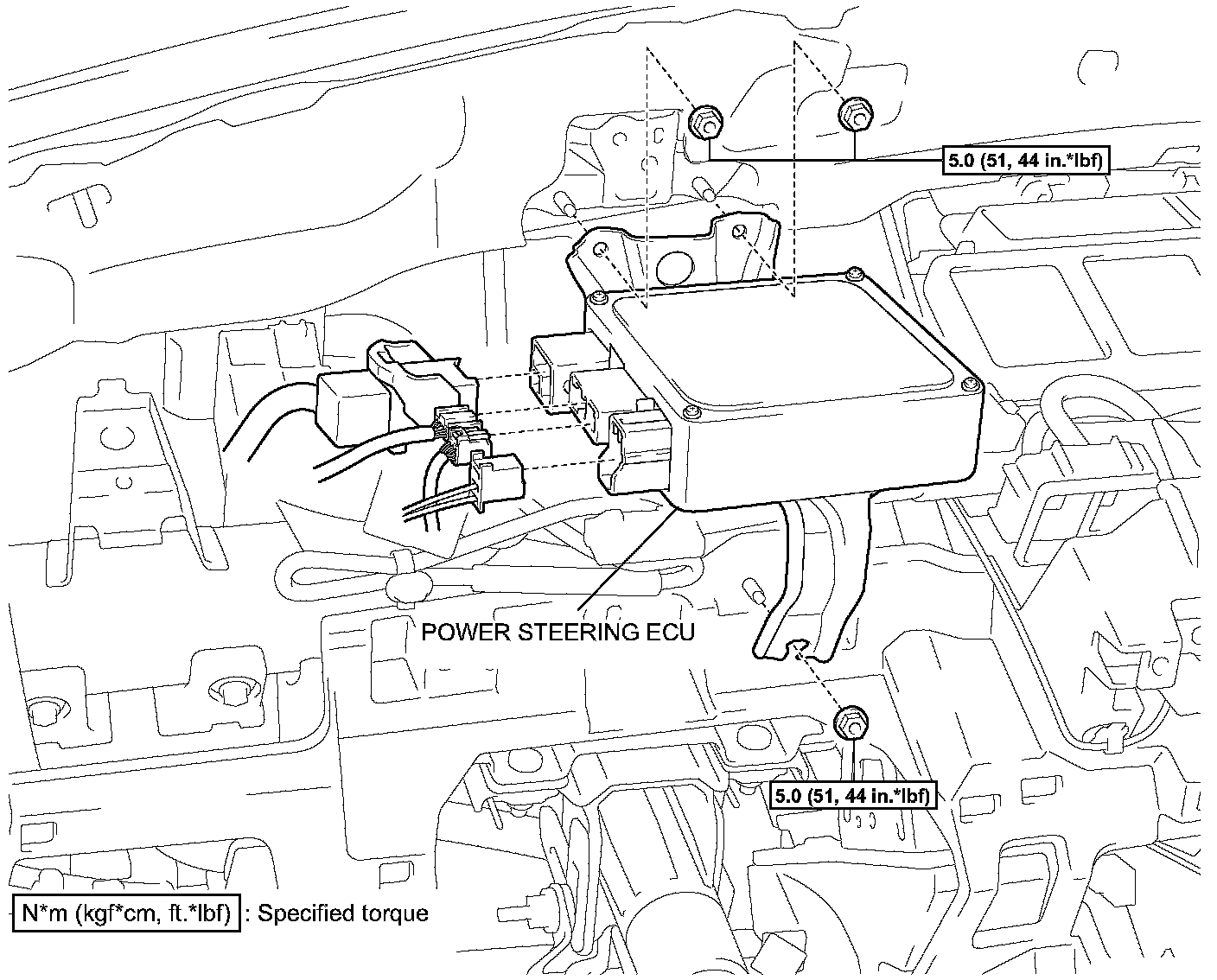 5.0 (51, 44 in.*lbf)

POWER STEERING ECU

5.0 (51, 44 in.*lbf)

N*m (kgf*cm, ft.*lbf) : Specified torque