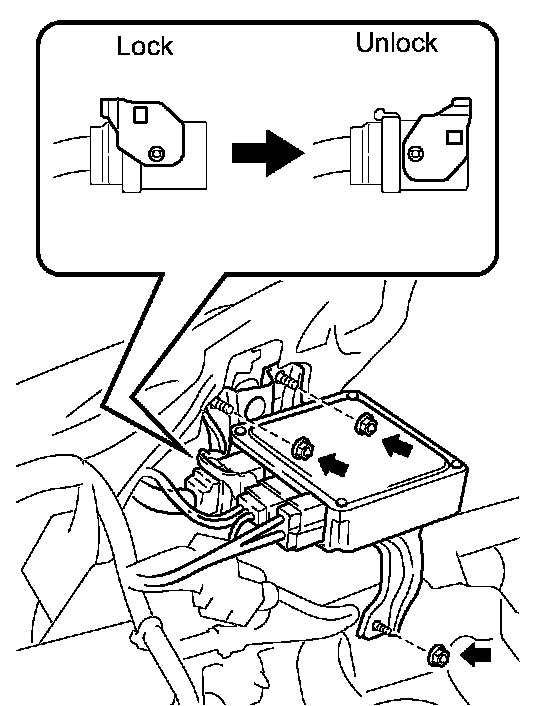 Lock

Unlock