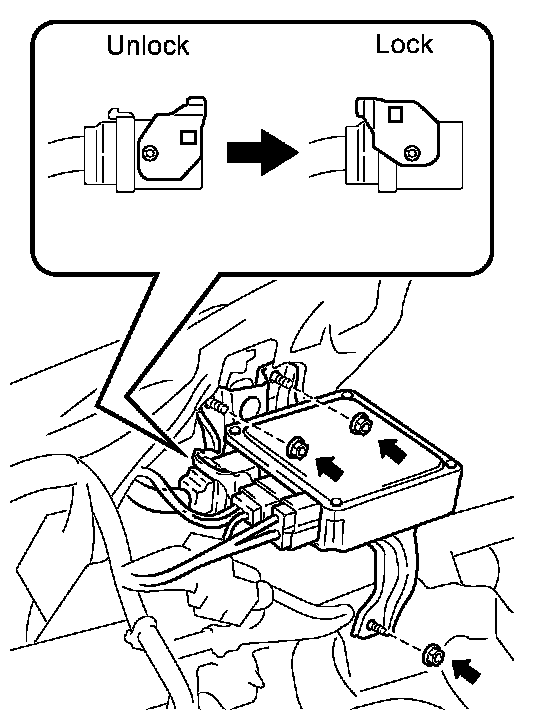 Unlock

Lock