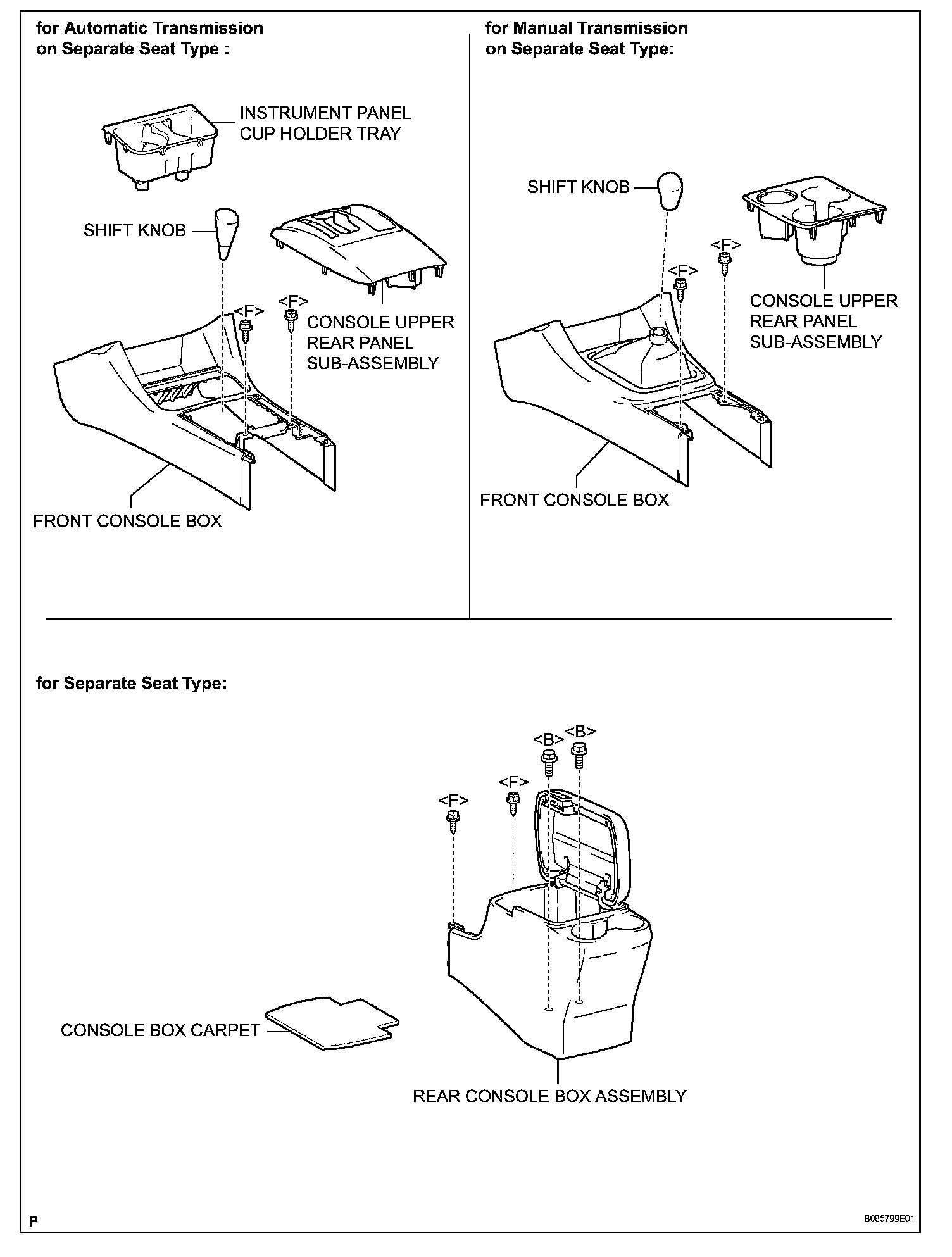 for Automatic Transmission on Separate Seat Type :

INSTRUMENT PANEL CUP HOLDER TRAY

SHIFT KNOB

<F>

<F>

CONSOLE UPPER REAR PANEL SUB-ASSEMBLY

FRONT CONSOLE BOX

for Manual Transmission on Separate Seat Type:

SHIFT KNOB

<F>

<F>

CONSOLE UPPER REAR PANEL SUB-ASSEMBLY

FRONT CONSOLE BOX

for Separate Seat Type:

<B>

<B>

<F>

<F>

CONSOLE BOX CARPET

REAR CONSOLE BOX ASSEMBLY

P

B085799E01