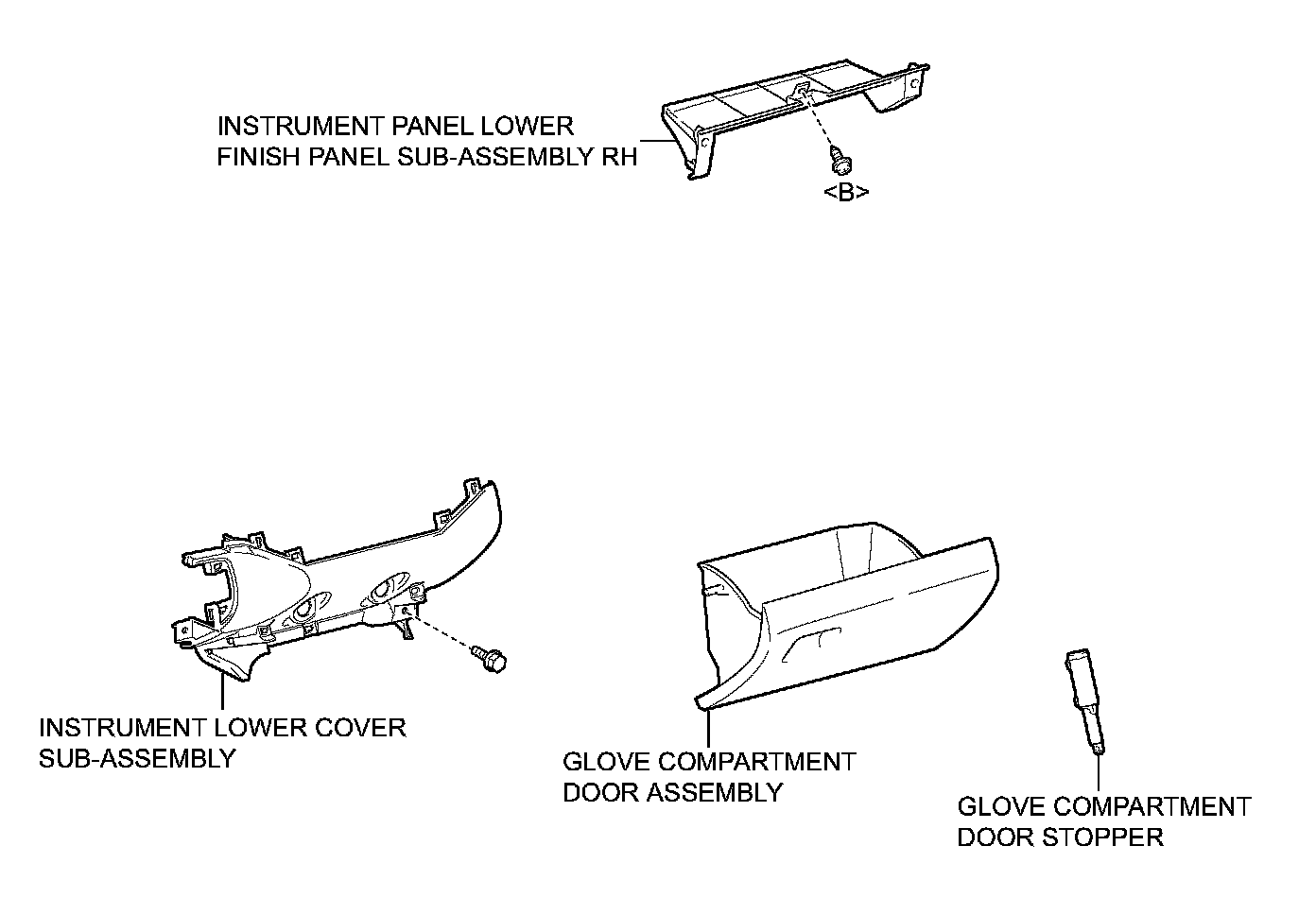 INSTRUMENT PANEL LOWER FINISH PANEL SUB-ASSEMBLY RH

<B>

INSTRUMENT LOWER COVER SUB-ASSEMBLY

GLOVE COMPARTMENT DOOR ASSEMBLY

GLOVE COMPARTMENT DOOR STOPPER