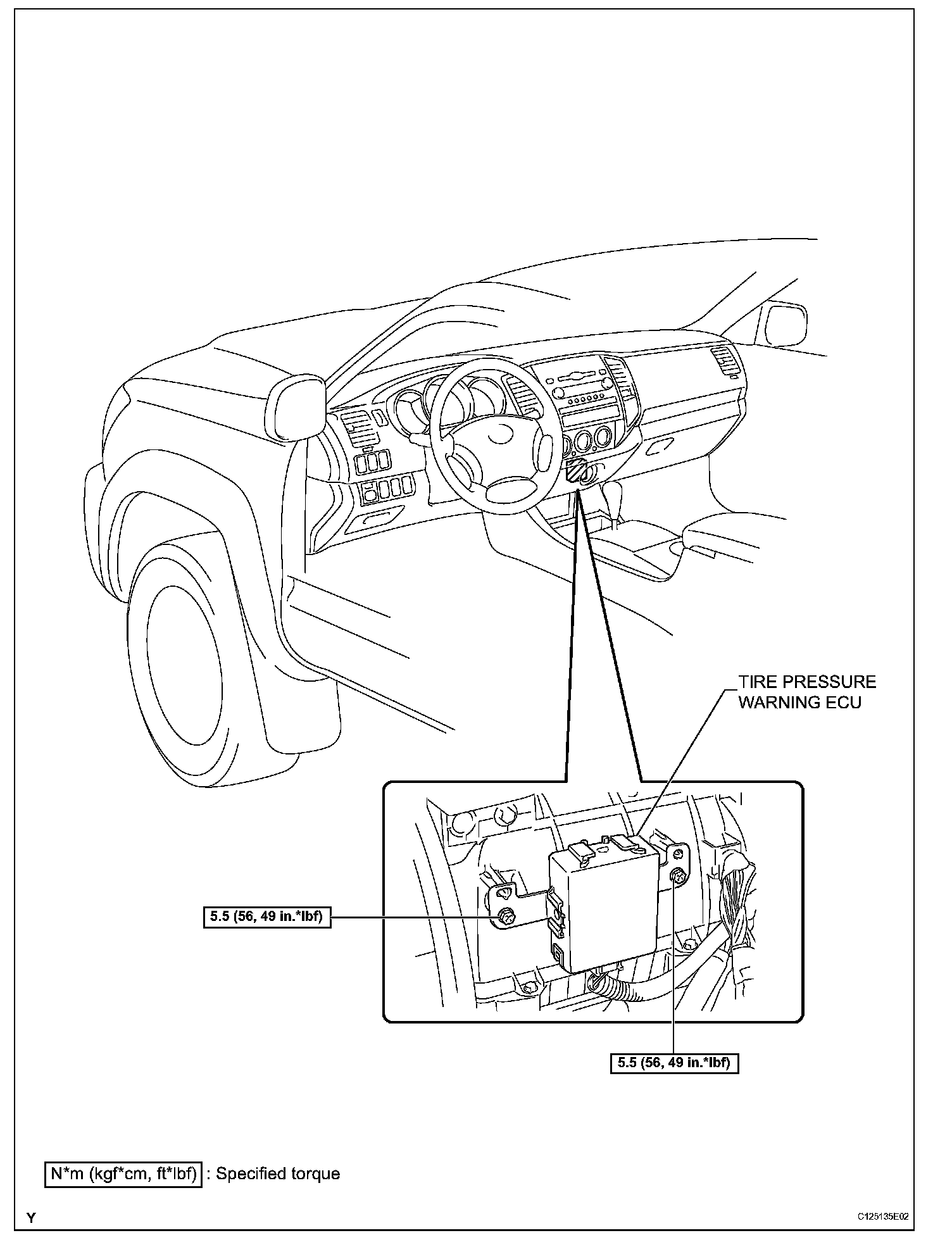 TIRE PRESSURE
WARNING ECU

5.5 (56, 49 in.*lbf)

5.5 (56, 49 in.*lbf)

N*m (kgf*cm, ft*lbf) : Specified torque

Y

C125135E02