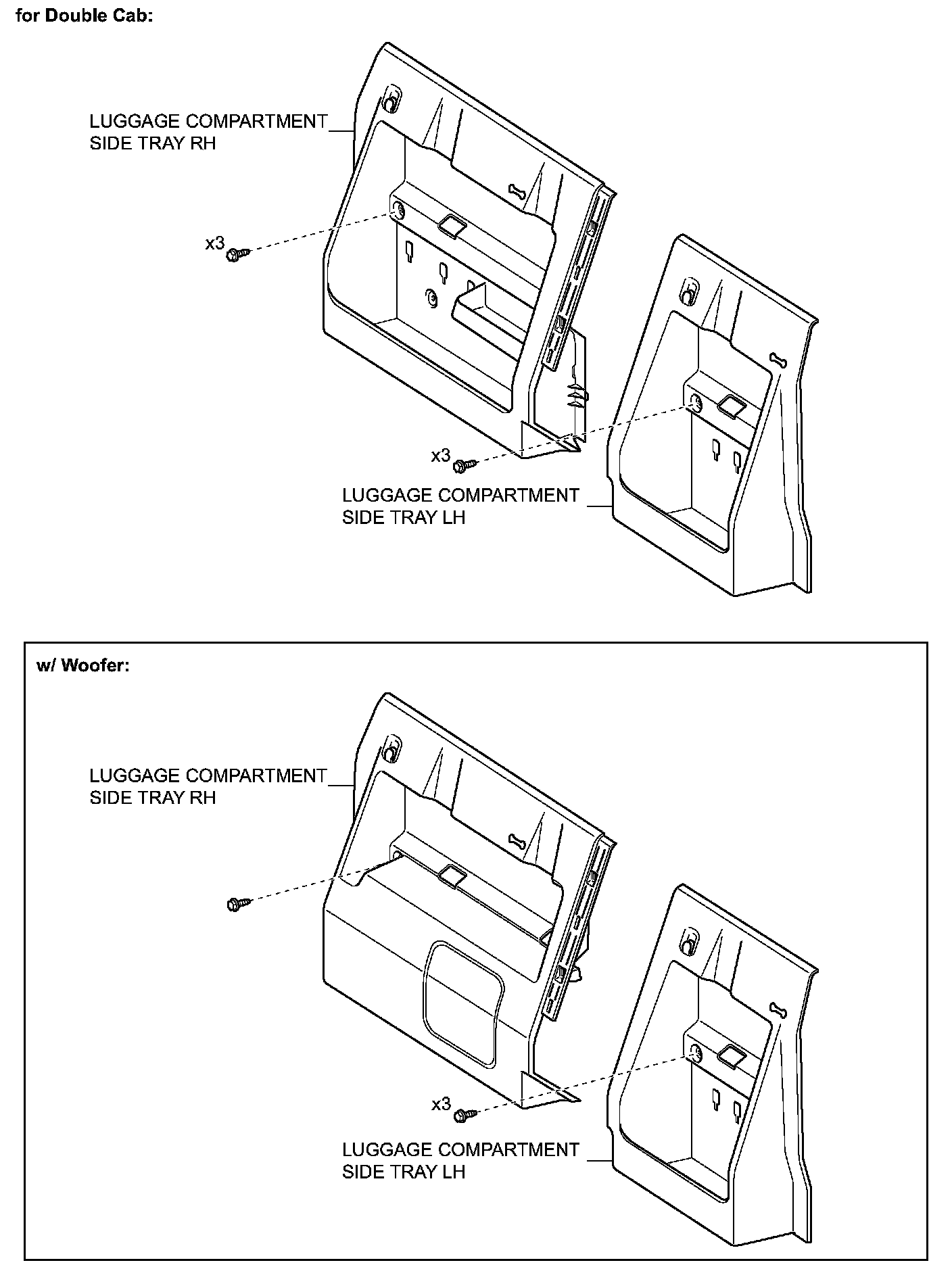 for Double Cab:

LUGGAGE COMPARTMENT SIDE TRAY RH

x3

x3

LUGGAGE COMPARTMENT SIDE TRAY LH

w/ Woofer:

LUGGAGE COMPARTMENT SIDE TRAY RH

x3

LUGGAGE COMPARTMENT SIDE TRAY LH