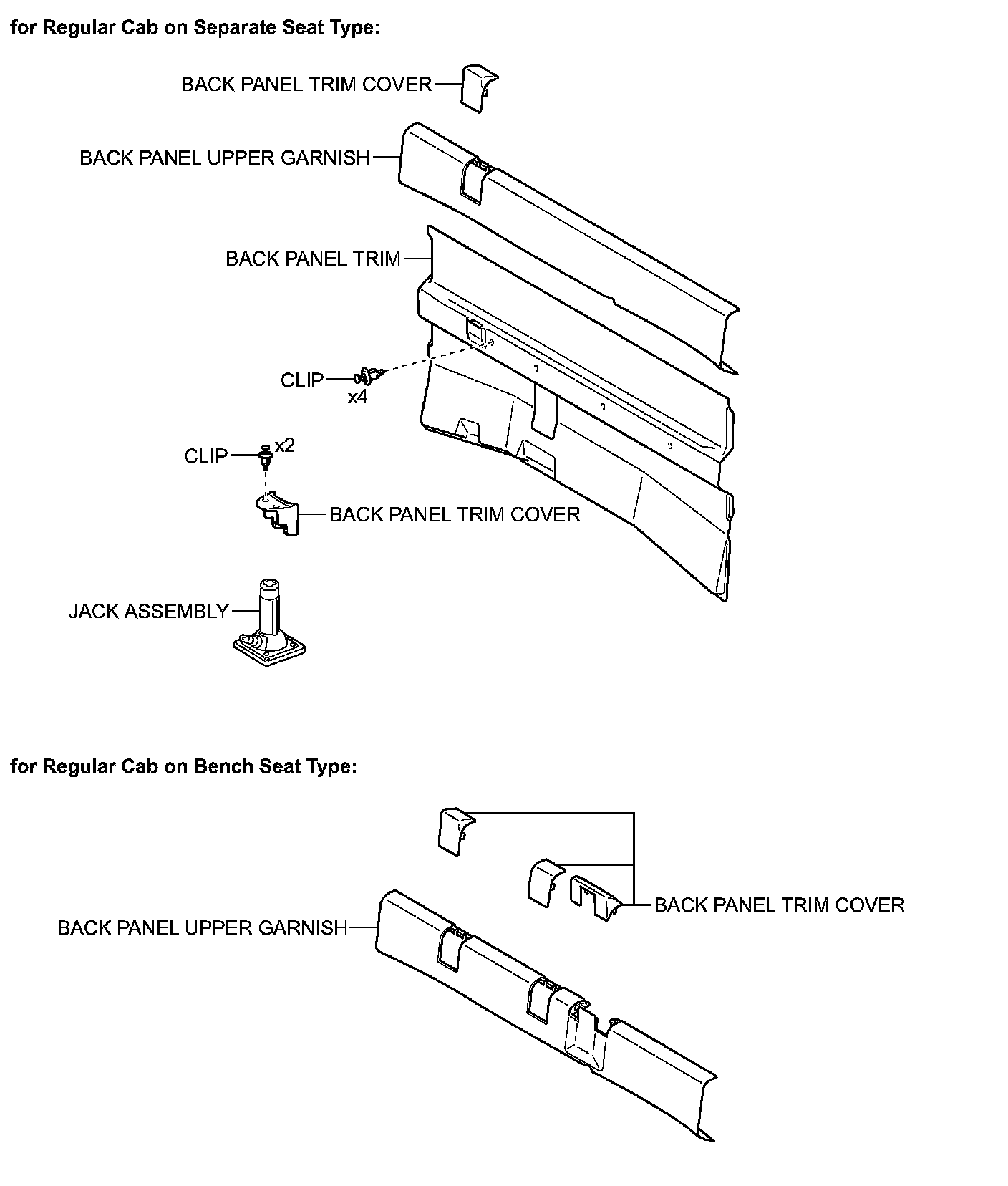 for Regular Cab on Separate Seat Type:

BACK PANEL TRIM COVER

BACK PANEL UPPER GARNISH

BACK PANEL TRIM

CLIP

x4

CLIP

x2

BACK PANEL TRIM COVER

JACK ASSEMBLY

for Regular Cab on Bench Seat Type:

BACK PANEL TRIM COVER

BACK PANEL UPPER GARNISH