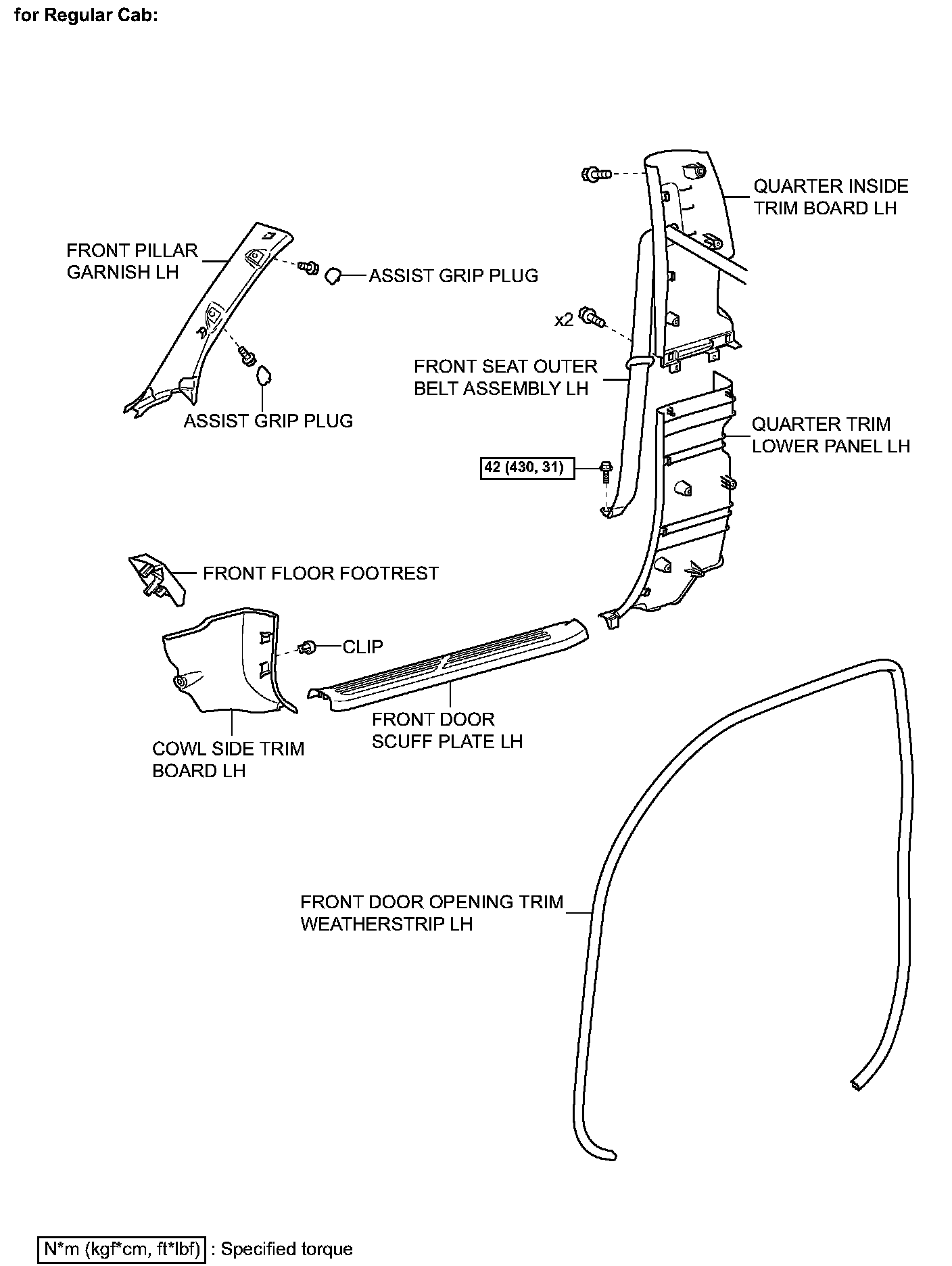 for Regular Cab:

QUARTER INSIDE TRIM BOARD LH

FRONT PILLAR GARNISH LH

ASSIST GRIP PLUG

x2

FRONT SEAT OUTER BELT ASSEMBLY LH

ASSIST GRIP PLUG

QUARTER TRIM LOWER PANEL LH

42 (430, 31)

FRONT FLOOR FOOTREST

CLIP

FRONT DOOR SCUFF PLATE LH

COWL SIDE TRIM BOARD LH

FRONT DOOR OPENING TRIM WEATHERSTRIP LH

N*m (kgf*cm, ft*lbf) : Specified torque