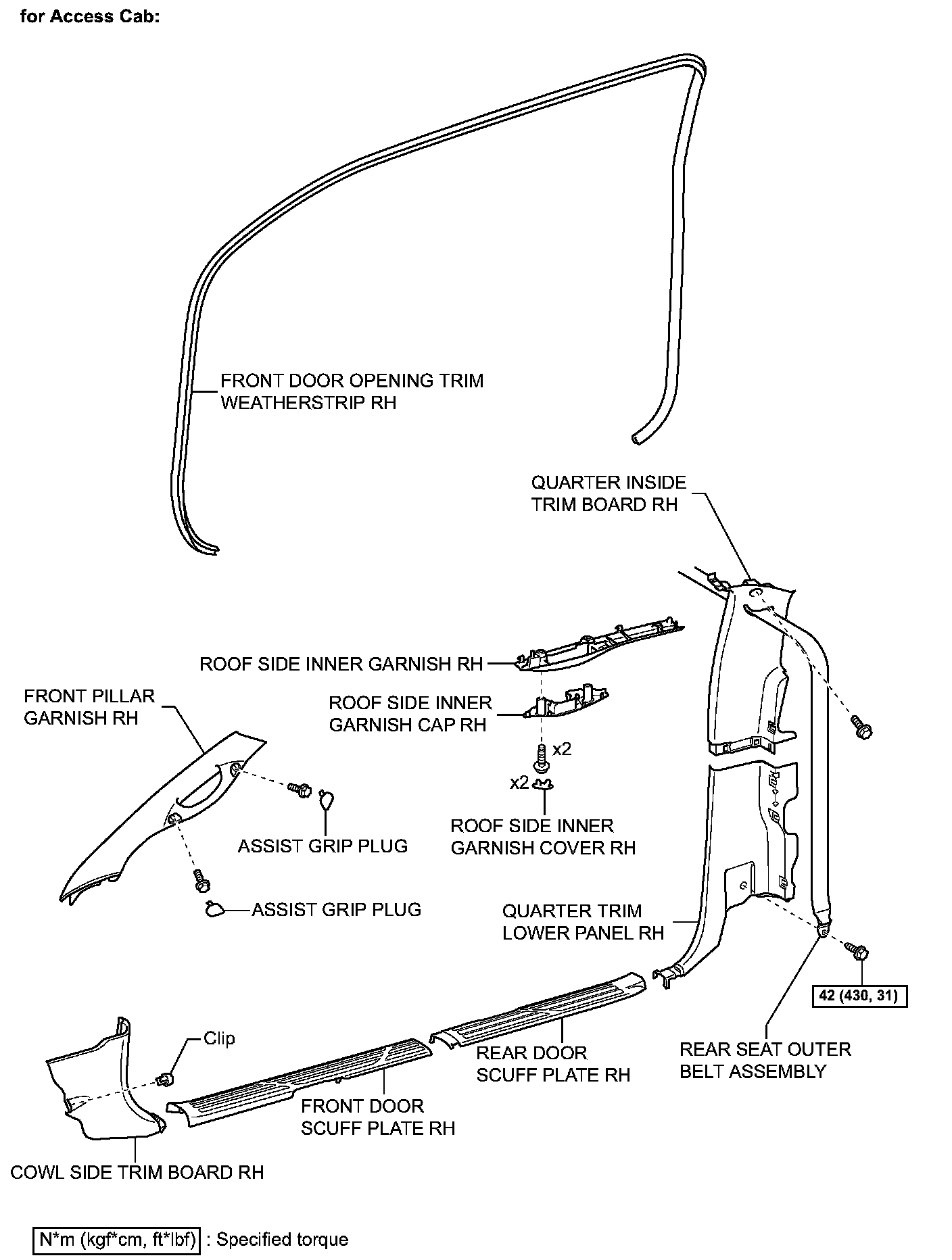 for Access Cab:

FRONT DOOR OPENING TRIM WEATHERSTRIP RH

QUARTER INSIDE TRIM BOARD RH

ROOF SIDE INNER GARNISH RH

FRONT PILLAR GARNISH RH

ROOF SIDE INNER GARNISH CAP RH

x2

x2

ASSIST GRIP PLUG

ROOF SIDE INNER GARNISH COVER RH

ASSIST GRIP PLUG

QUARTER TRIM LOWER PANEL RH

42 (430, 31)

Clip

REAR DOOR SCUFF PLATE RH

REAR SEAT OUTER BELT ASSEMBLY

FRONT DOOR SCUFF PLATE RH

COWL SIDE TRIM BOARD RH

N*m (kgf*cm, ft*lbf) : Specified torque