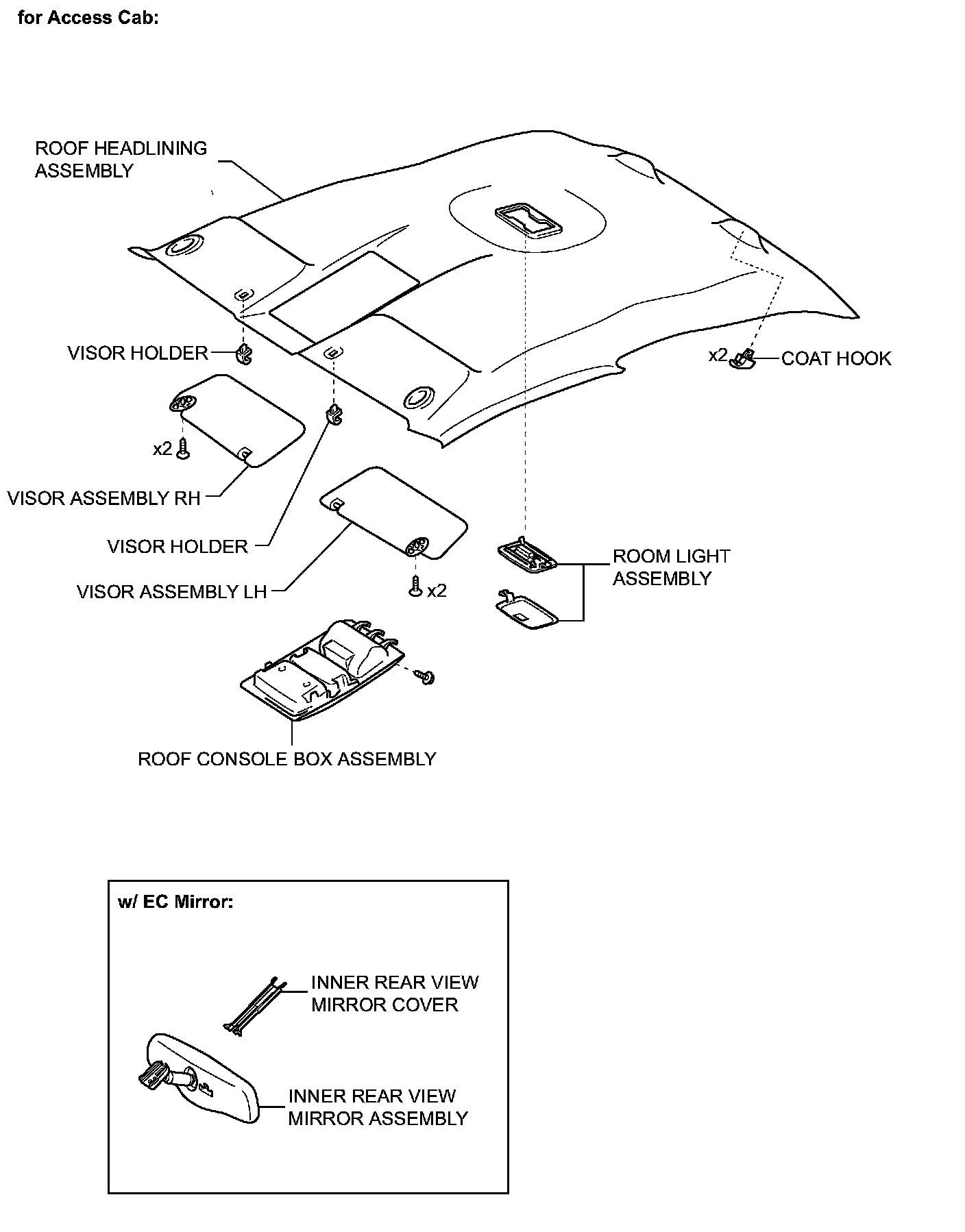 for Access Cab:

ROOF HEADLINING ASSEMBLY

VISOR HOLDER

x2

COAT HOOK

x2

VISOR ASSEMBLY RH

VISOR HOLDER

VISOR ASSEMBLY LH

x2

ROOM LIGHT ASSEMBLY

ROOF CONSOLE BOX ASSEMBLY

w/ EC Mirror:

INNER REAR VIEW MIRROR COVER

INNER REAR VIEW MIRROR ASSEMBLY