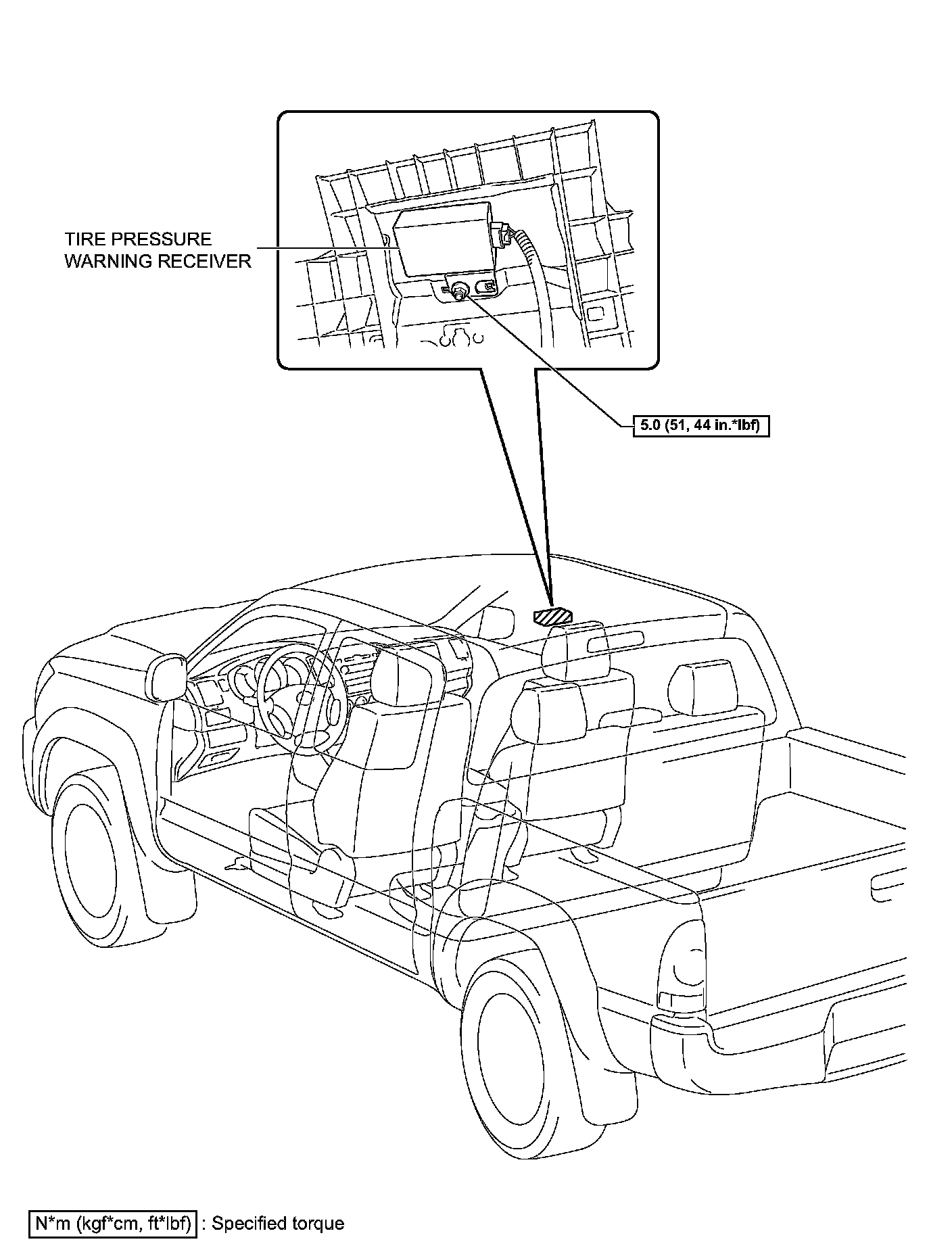 TIRE PRESSURE
WARNING RECEIVER

5.0 (51, 44 in.*lbf)

N*m (kgf*cm, ft*lbf) : Specified torque