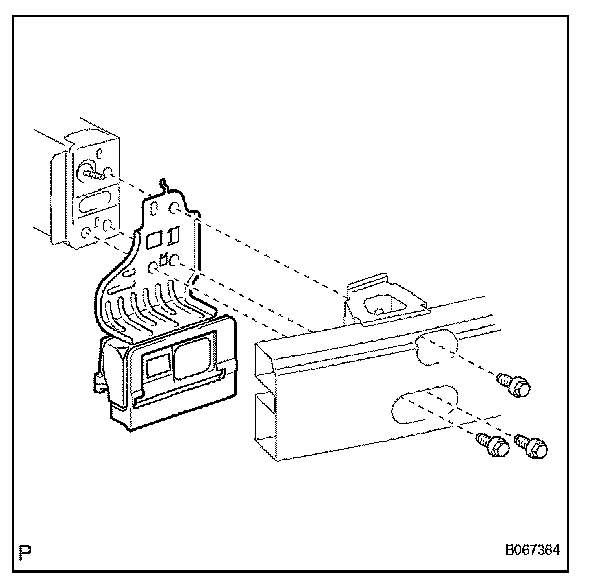 P

B067364