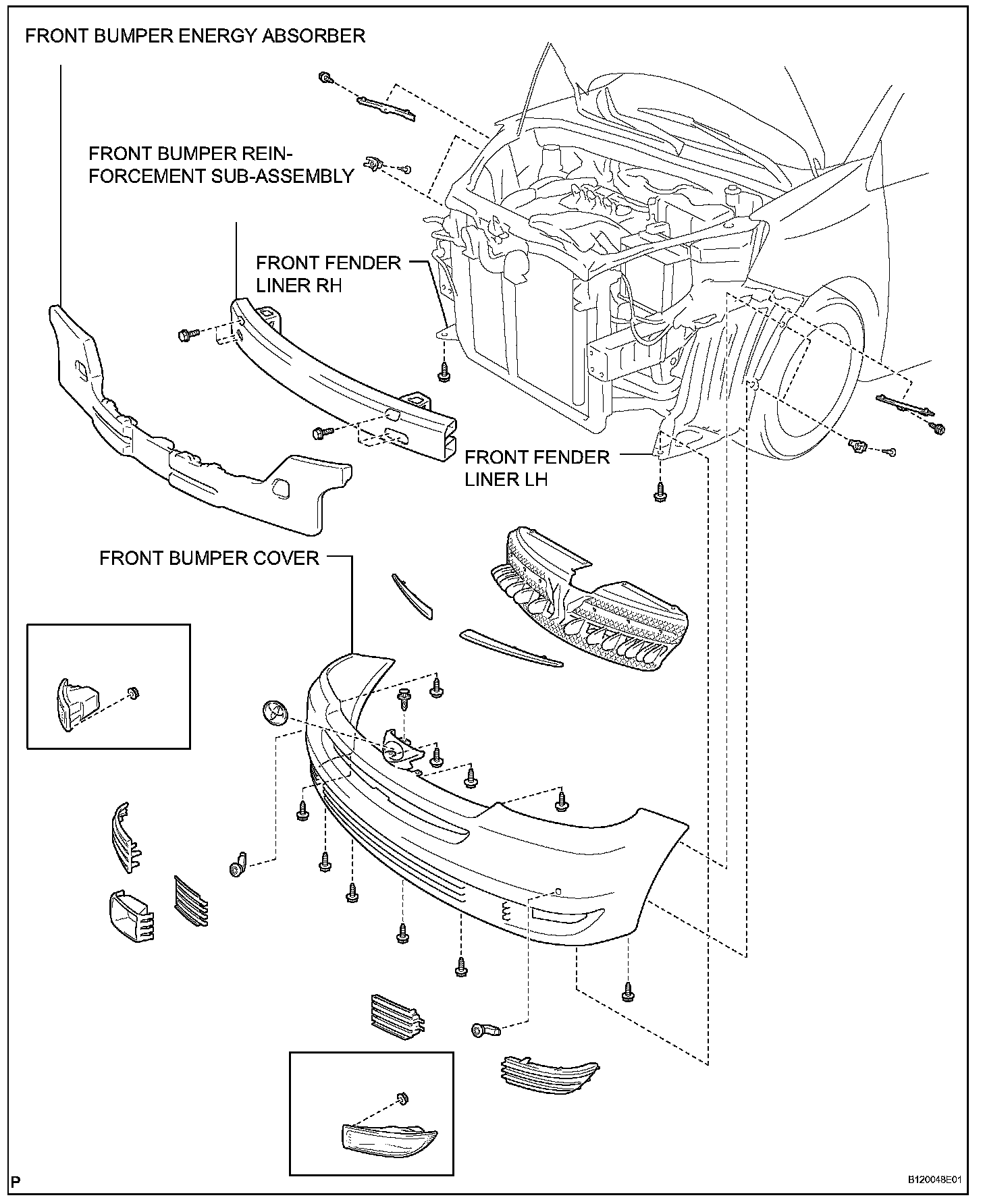 FRONT BUMPER ENERGY ABSORBER

FRONT BUMPER REINFORCEMENT SUB-ASSEMBLY

FRONT FENDER LINER RH

FRONT FENDER LINER LH

FRONT BUMPER COVER

P

B120048E01