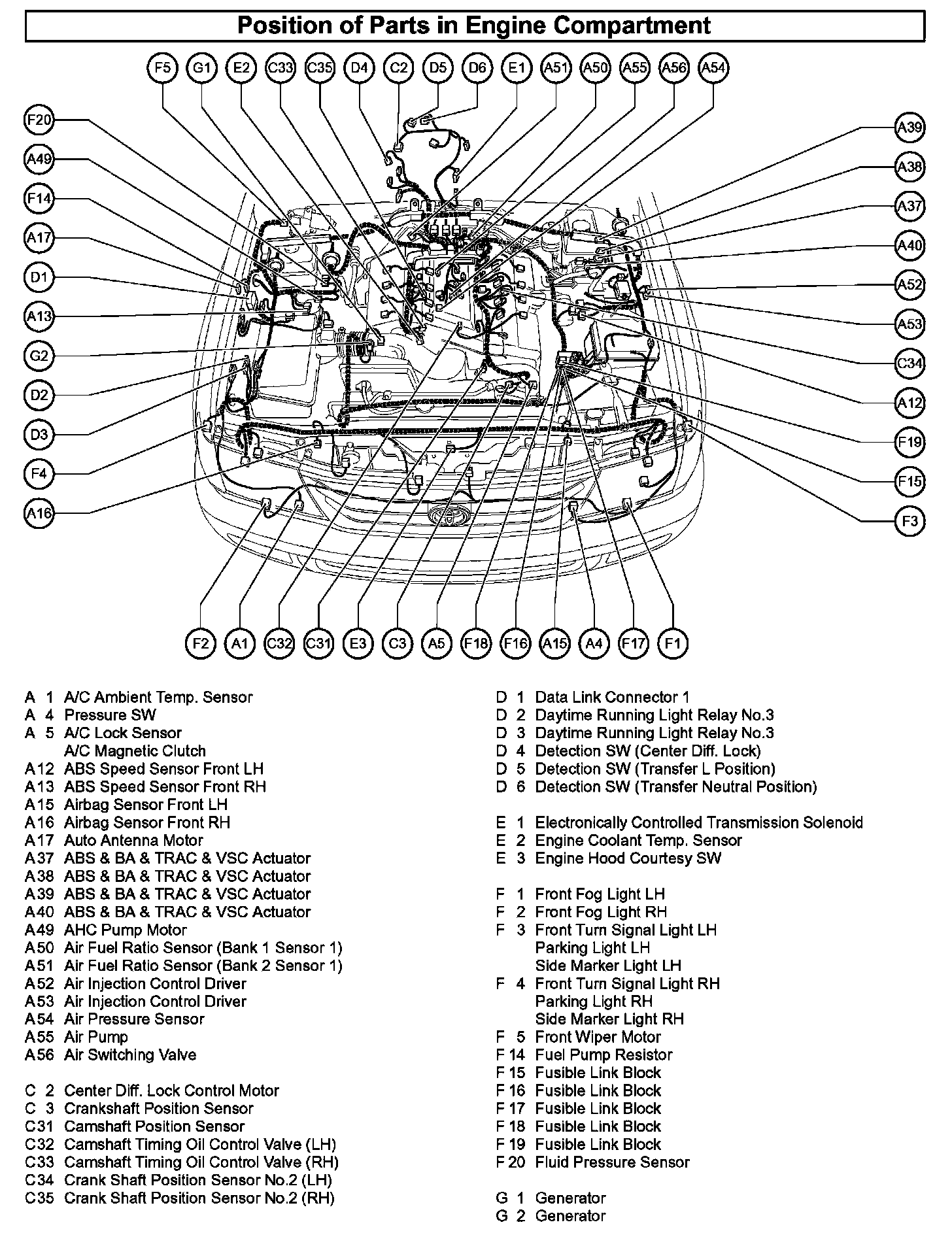 Position of Parts in Engine Compartment

F5 G1 E2 C33 C35 D4 C2 D5 D6 E1 A51 A50 A55 A56 A54

F20
A49
F14
A17
D1
A13
G2
D2
D3
F4
A16

A39
A38
A37
A40
A52
A53
C34
A12
F19
F15
F3

F2 A1 C32 C31 E3 C3 A5 F18 F16 A15 A4 F17 F1

A 1 A/C Ambient Temp. Sensor
A 4 Pressure SW
A 5 A/C Lock Sensor
A/C Magnetic Clutch
A12 ABS Speed Sensor Front LH
A13 ABS Speed Sensor Front RH
A15 Airbag Sensor Front LH
A16 Airbag Sensor Front RH
A17 Auto Antenna Motor
A37 ABS & BA & TRAC & VSC Actuator
A38 ABS & BA & TRAC & VSC Actuator
A39 ABS & BA & TRAC & VSC Actuator
A40 ABS & BA & TRAC & VSC Actuator
A49 AHC Pump Motor
A50 Air Fuel Ratio Sensor (Bank 1 Sensor 1)
A51 Air Fuel Ratio Sensor (Bank 2 Sensor 1)
A52 Air Injection Control Driver
A53 Air Injection Control Driver
A54 Air Pressure Sensor
A55 Air Pump
A56 Air Switching Valve

C 2 Center Diff. Lock Control Motor
C 3 Crankshaft Position Sensor
C31 Camshaft Position Sensor
C32 Camshaft Timing Oil Control Valve (LH)
C33 Camshaft Timing Oil Control Valve (RH)
C34 Crank Shaft Position Sensor No.2 (LH)
C35 Crank Shaft Position Sensor No.2 (RH)

D 1 Data Link Connector 1
D 2 Daytime Running Light Relay No.3
D 3 Daytime Running Light Relay No.3
D 4 Detection SW (Center Diff. Lock)
D 5 Detection SW (Transfer L Position)
D 6 Detection SW (Transfer Neutral Position)

E 1 Electronically Controlled Transmission Solenoid
E 2 Engine Coolant Temp. Sensor
E 3 Engine Hood Courtesy SW

F 1 Front Fog Light LH
F 2 Front Fog Light RH
F 3 Front Turn Signal Light LH
Parking Light LH
Side Marker Light LH
F 4 Front Turn Signal Light RH
Parking Light RH
Side Marker Light RH
F 5 Front Wiper Motor
F 14 Fuel Pump Resistor
F 15 Fusible Link Block
F 16 Fusible Link Block
F 17 Fusible Link Block
F 18 Fusible Link Block
F 19 Fusible Link Block
F 20 Fluid Pressure Sensor

G 1 Generator
G 2 Generator