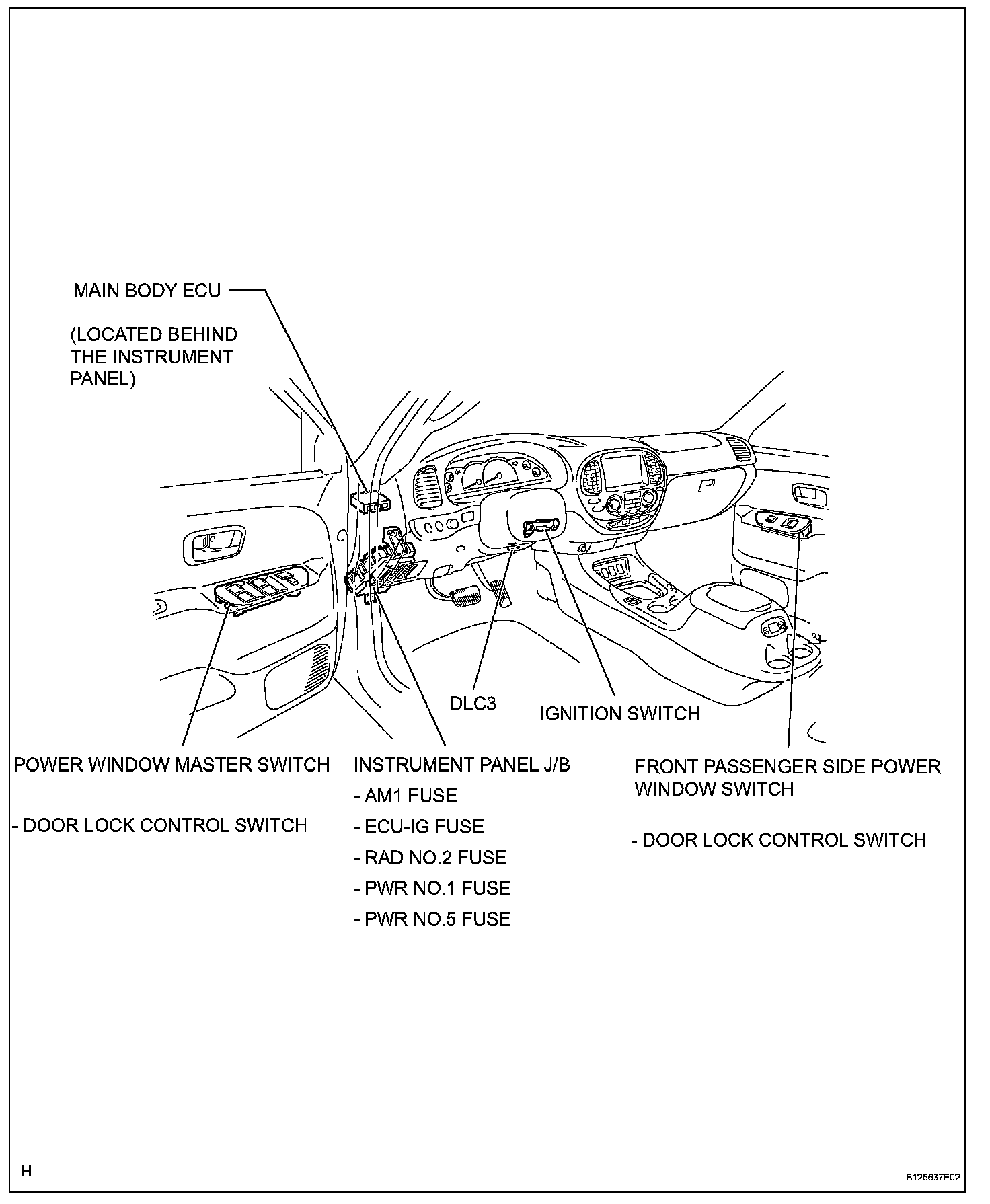 MAIN BODY ECU

(LOCATED BEHIND THE INSTRUMENT PANEL)

DLC3

IGNITION SWITCH

POWER WINDOW MASTER SWITCH

- DOOR LOCK CONTROL SWITCH

INSTRUMENT PANEL J/B

- AM1 FUSE

- ECU-IG FUSE

- RAD NO.2 FUSE

- PWR NO.1 FUSE

- PWR NO.5 FUSE

FRONT PASSENGER SIDE POWER WINDOW SWITCH

- DOOR LOCK CONTROL SWITCH

H

B125637E02