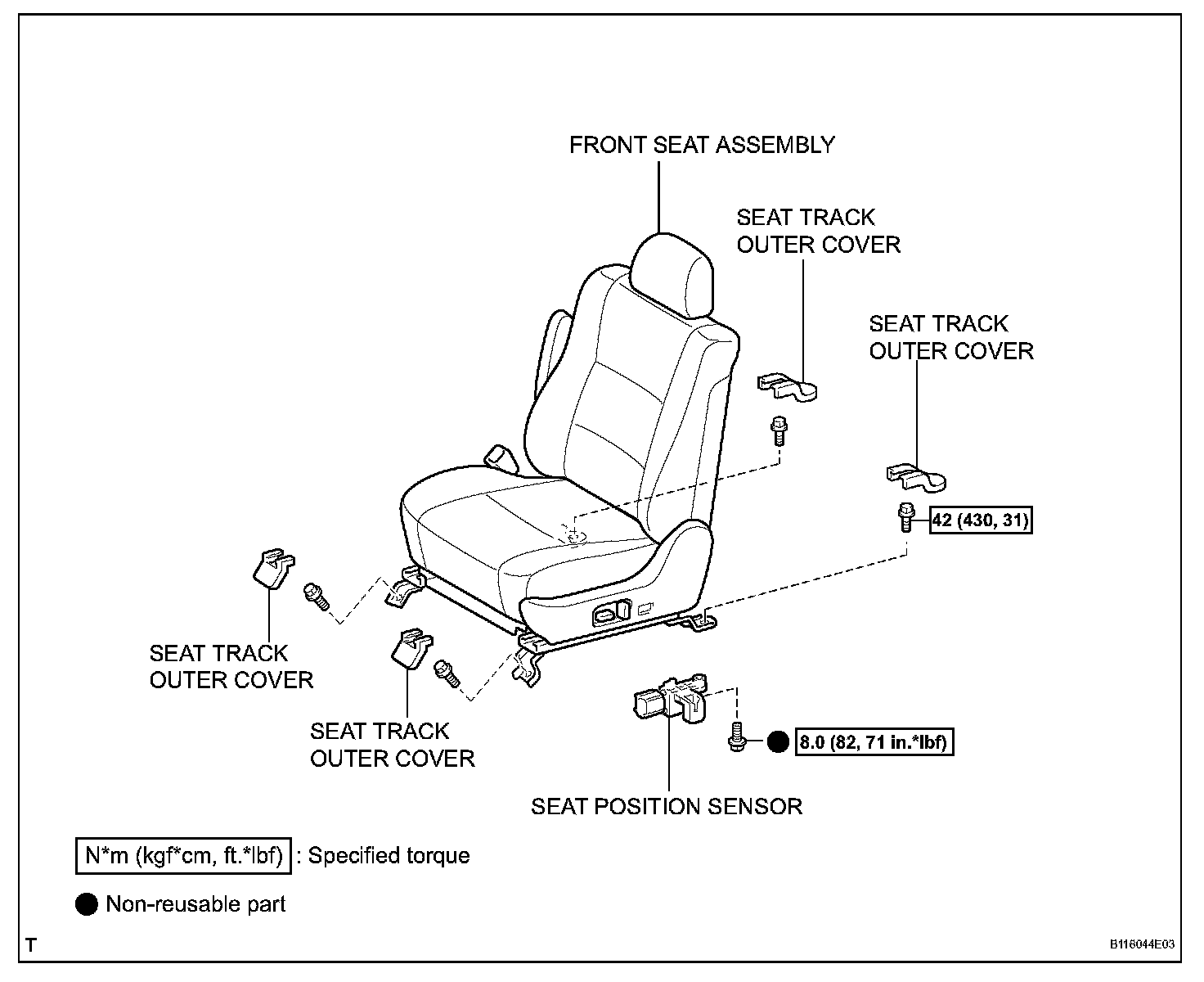 FRONT SEAT ASSEMBLY

SEAT TRACK OUTER COVER

SEAT TRACK OUTER COVER

42 (430, 31)

SEAT TRACK OUTER COVER

SEAT TRACK OUTER COVER

8.0 (82, 71 in.*lbf)

SEAT POSITION SENSOR

N*m (kgf*cm, ft.*lbf) : Specified torque

Non-reusable part

T

B116044E03