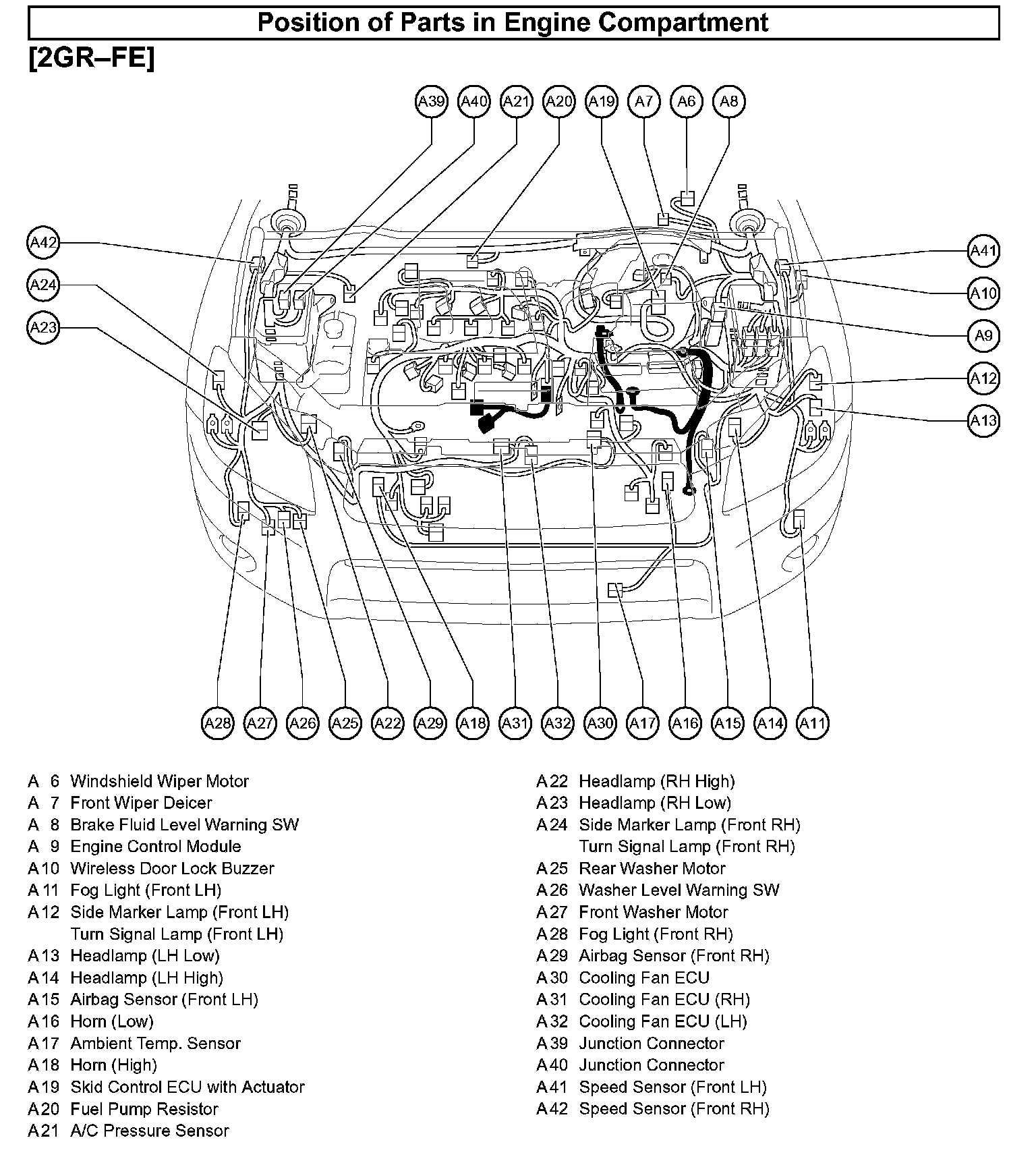 Position of Parts in Engine Compartment

[2GR–FE]

A39 A40 A21 A20 A19 A7 A6 A8

A42 A24 A23

A41 A10 A9 A12 A13

A28 A27 A26 A25 A22 A29 A18 A31 A32 A30 A17 A16 A15 A14 A11

A 6 Windshield Wiper Motor
A 7 Front Wiper Deicer
A 8 Brake Fluid Level Warning SW
A 9 Engine Control Module
A10 Wireless Door Lock Buzzer
A11 Fog Light (Front LH)
A12 Side Marker Lamp (Front LH)
Turn Signal Lamp (Front LH)
A13 Headlamp (LH Low)
A14 Headlamp (LH High)
A15 Airbag Sensor (Front LH)
A16 Horn (Low)
A17 Ambient Temp. Sensor
A18 Horn (High)
A19 Skid Control ECU with Actuator
A20 Fuel Pump Resistor
A21 A/C Pressure Sensor

A22 Headlamp (RH High)
A23 Headlamp (RH Low)
A24 Side Marker Lamp (Front RH)
Turn Signal Lamp (Front RH)
A25 Rear Washer Motor
A26 Washer Level Warning SW
A27 Front Washer Motor
A28 Fog Light (Front RH)
A29 Airbag Sensor (Front RH)
A30 Cooling Fan ECU
A31 Cooling Fan ECU (RH)
A32 Cooling Fan ECU (LH)
A39 Junction Connector
A40 Junction Connector
A41 Speed Sensor (Front LH)
A42 Speed Sensor (Front RH)