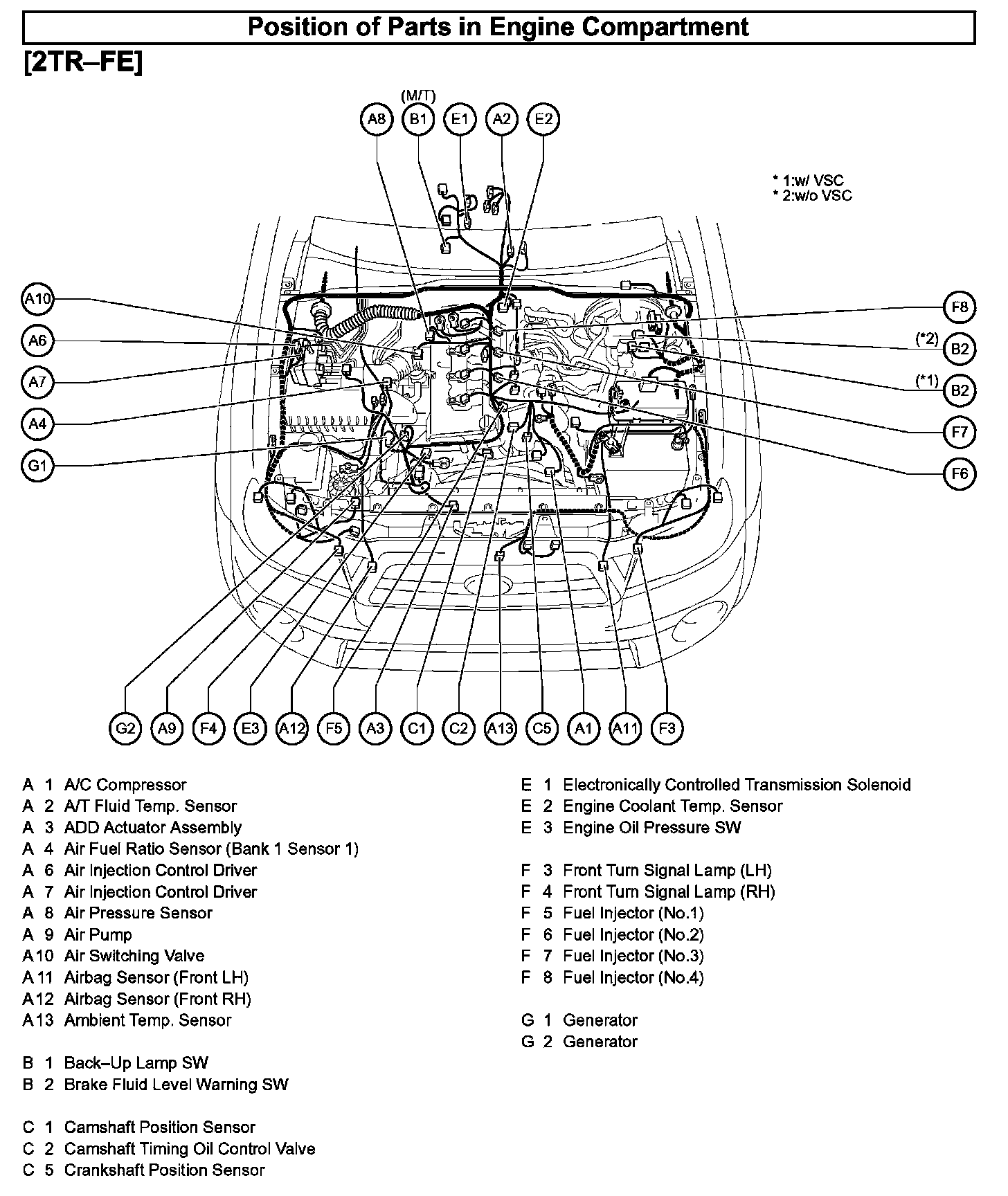 Position of Parts in Engine Compartment

[2TR–FE]

(M/T)
A8 B1 E1 A2 E2

* 1:w/ VSC
* 2:w/o VSC

A10
A6
A7
A4
G1

F8
(*2) B2
(*1) B2
F7
F6

G2 A9 F4 E3 A12 F5 A3 C1 C2 A13 C5 A1 A11 F3

A 1 A/C Compressor
A 2 A/T Fluid Temp. Sensor
A 3 ADD Actuator Assembly
A 4 Air Fuel Ratio Sensor (Bank 1 Sensor 1)
A 6 Air Injection Control Driver
A 7 Air Injection Control Driver
A 8 Air Pressure Sensor
A 9 Air Pump
A10 Air Switching Valve
A11 Airbag Sensor (Front LH)
A12 Airbag Sensor (Front RH)
A13 Ambient Temp. Sensor

B 1 Back–Up Lamp SW
B 2 Brake Fluid Level Warning SW

C 1 Camshaft Position Sensor
C 2 Camshaft Timing Oil Control Valve
C 5 Crankshaft Position Sensor

E 1 Electronically Controlled Transmission Solenoid
E 2 Engine Coolant Temp. Sensor
E 3 Engine Oil Pressure SW

F 3 Front Turn Signal Lamp (LH)
F 4 Front Turn Signal Lamp (RH)
F 5 Fuel Injector (No.1)
F 6 Fuel Injector (No.2)
F 7 Fuel Injector (No.3)
F 8 Fuel Injector (No.4)

G 1 Generator
G 2 Generator