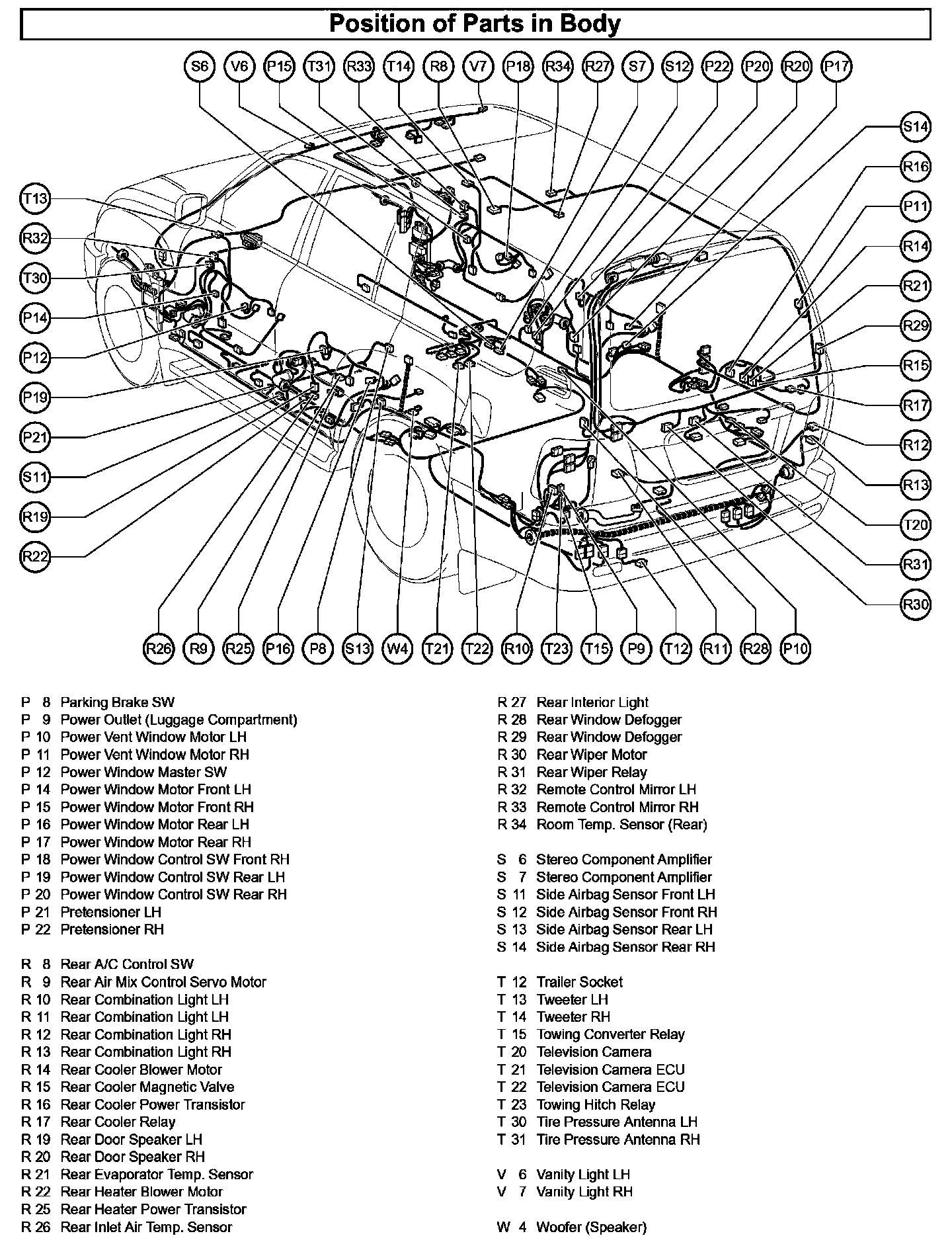 Position of Parts in Body

S6 V6 P15 T31 R33 T14 R8 V7 P18 R34 R27 S7 S12 P22 P20 R20 P17

T13
R32
T30
P14
P12
P19
P21
S11
R19
R22

S14
R16
P11
R14
R21
R29
R15
R17
R12
R13
T20
R31
R30

R26 R9 R25 P16 P8 S13 W4 T21 T22 R10 T23 T15 P9 T12 R11 R28 P10

P 8 Parking Brake SW
P 9 Power Outlet (Luggage Compartment)
P 10 Power Vent Window Motor LH
P 11 Power Vent Window Motor RH
P 12 Power Window Master SW
P 14 Power Window Motor Front LH
P 15 Power Window Motor Front RH
P 16 Power Window Motor Rear LH
P 17 Power Window Motor Rear RH
P 18 Power Window Control SW Front RH
P 19 Power Window Control SW Rear LH
P 20 Power Window Control SW Rear RH
P 21 Pretensioner LH
P 22 Pretensioner RH

R 8 Rear A/C Control SW
R 9 Rear Air Mix Control Servo Motor
R 10 Rear Combination Light LH
R 11 Rear Combination Light LH
R 12 Rear Combination Light RH
R 13 Rear Combination Light RH
R 14 Rear Cooler Blower Motor
R 15 Rear Cooler Magnetic Valve
R 16 Rear Cooler Power Transistor
R 17 Rear Cooler Relay
R 19 Rear Door Speaker LH
R 20 Rear Door Speaker RH
R 21 Rear Evaporator Temp. Sensor
R 22 Rear Heater Blower Motor
R 25 Rear Heater Power Transistor
R 26 Rear Inlet Air Temp. Sensor

R 27 Rear Interior Light
R 28 Rear Window Defogger
R 29 Rear Window Defogger
R 30 Rear Wiper Motor
R 31 Rear Wiper Relay
R 32 Remote Control Mirror LH
R 33 Remote Control Mirror RH
R 34 Room Temp. Sensor (Rear)

S 6 Stereo Component Amplifier
S 7 Stereo Component Amplifier
S 11 Side Airbag Sensor Front LH
S 12 Side Airbag Sensor Front RH
S 13 Side Airbag Sensor Rear LH
S 14 Side Airbag Sensor Rear RH

T 12 Trailer Socket
T 13 Tweeter LH
T 14 Tweeter RH
T 15 Towing Converter Relay
T 20 Television Camera
T 21 Television Camera ECU
T 22 Television Camera ECU
T 23 Towing Hitch Relay
T 30 Tire Pressure Antenna LH
T 31 Tire Pressure Antenna RH

V 6 Vanity Light LH
V 7 Vanity Light RH

W 4 Woofer (Speaker)