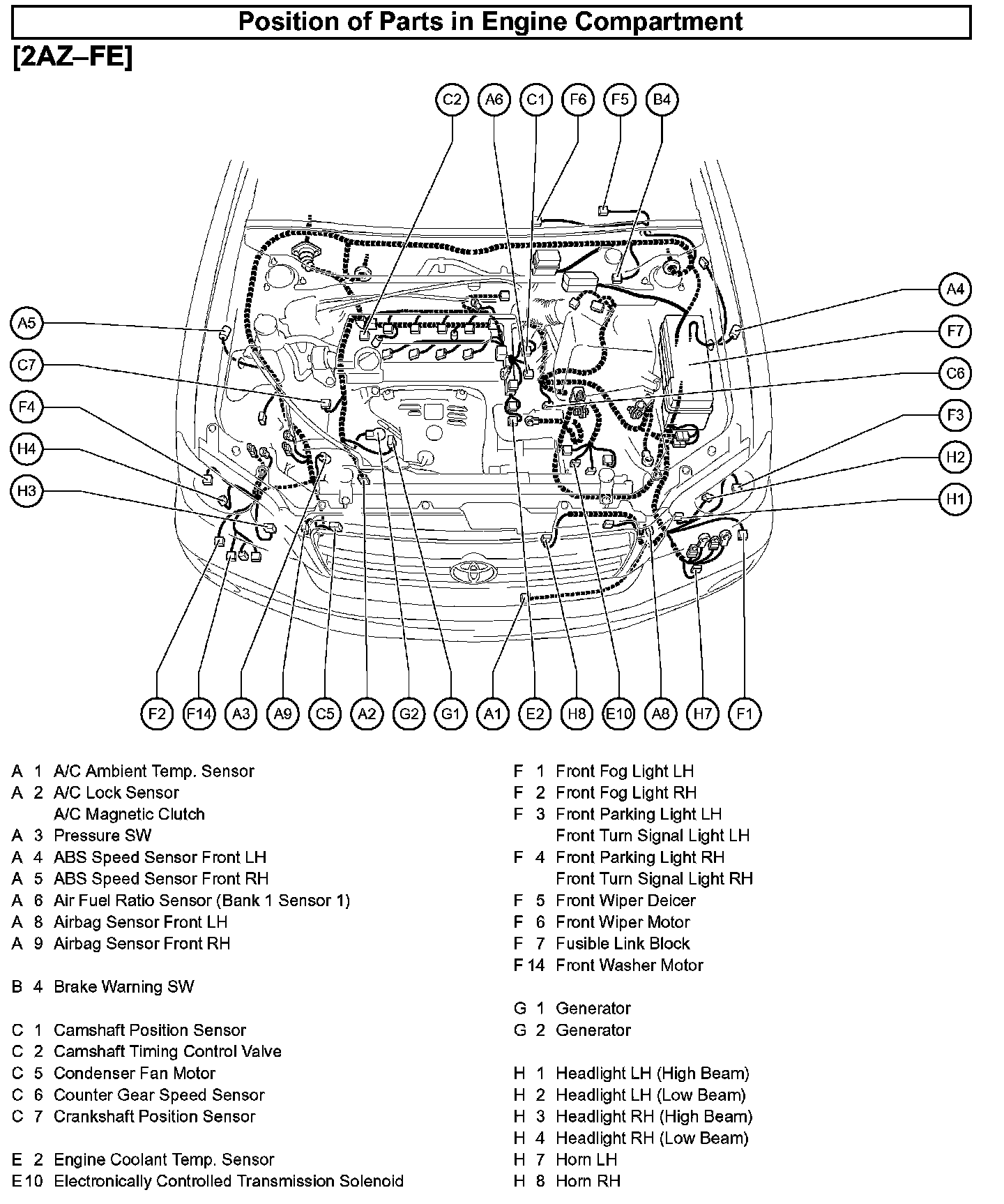 Position of Parts in Engine Compartment

[2AZ–FE]

C2 A6 C1 F6 F5 B4

A5 C7 F4 H4 H3

A4 F7 C6 F3 H2 H1

F2 F14 A3 A9 C5 A2 G2 G1 A1 E2 H8 E10 A8 H7 F1

A 1 A/C Ambient Temp. Sensor
A 2 A/C Lock Sensor
A/C Magnetic Clutch
A 3 Pressure SW
A 4 ABS Speed Sensor Front LH
A 5 ABS Speed Sensor Front RH
A 6 Air Fuel Ratio Sensor (Bank 1 Sensor 1)
A 8 Airbag Sensor Front LH
A 9 Airbag Sensor Front RH

B 4 Brake Warning SW

C 1 Camshaft Position Sensor
C 2 Camshaft Timing Control Valve
C 5 Condenser Fan Motor
C 6 Counter Gear Speed Sensor
C 7 Crankshaft Position Sensor

E 2 Engine Coolant Temp. Sensor
E 10 Electronically Controlled Transmission Solenoid

F 1 Front Fog Light LH
F 2 Front Fog Light RH
F 3 Front Parking Light LH
Front Turn Signal Light LH
F 4 Front Parking Light RH
Front Turn Signal Light RH
F 5 Front Wiper Deicer
F 6 Front Wiper Motor
F 7 Fusible Link Block
F 14 Front Washer Motor

G 1 Generator
G 2 Generator

H 1 Headlight LH (High Beam)
H 2 Headlight LH (Low Beam)
H 3 Headlight RH (High Beam)
H 4 Headlight RH (Low Beam)
H 7 Horn LH
H 8 Horn RH