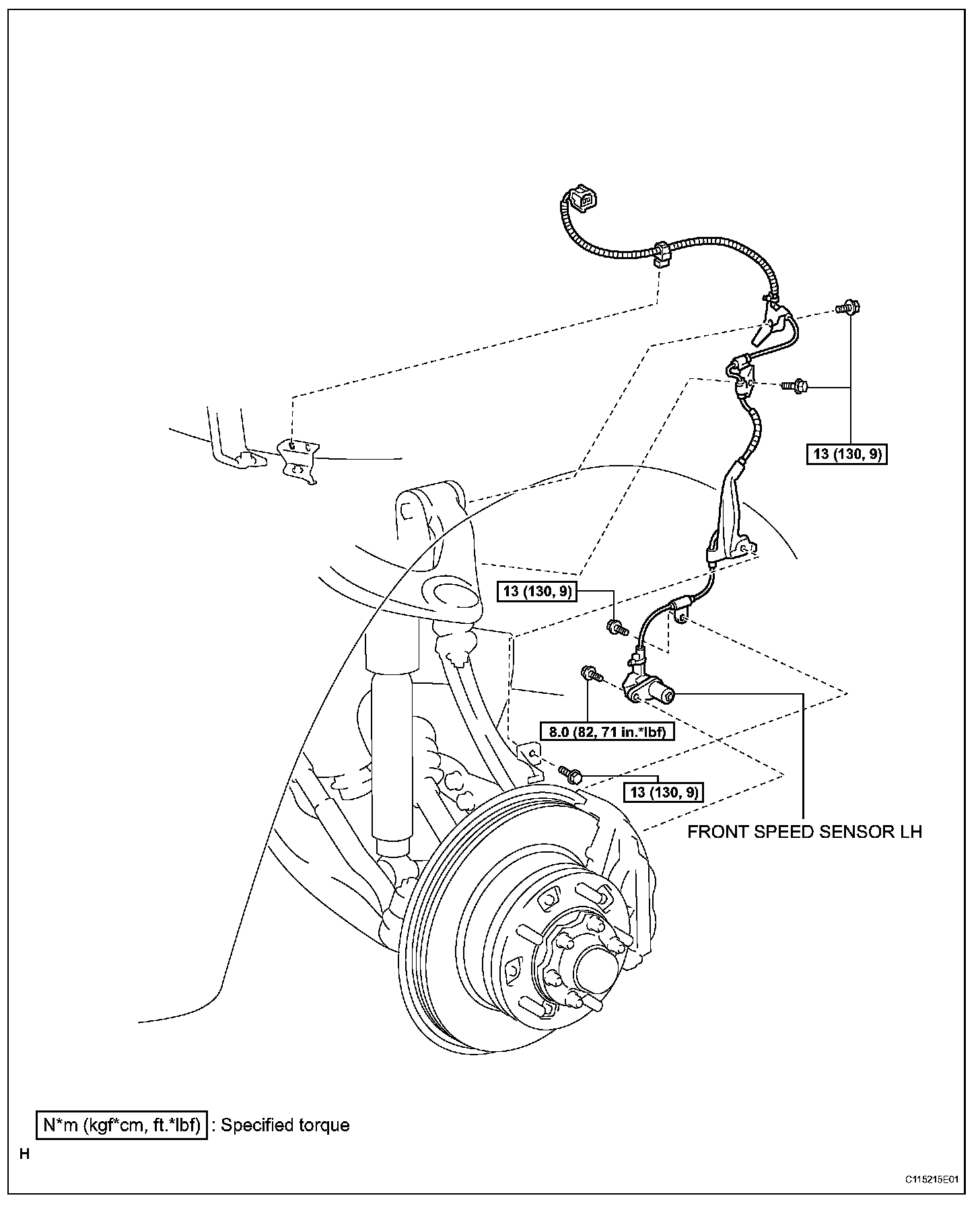 13 (130, 9)

13 (130, 9)

8.0 (82, 71 in.*lbf)

13 (130, 9)

FRONT SPEED SENSOR LH

N*m (kgf*cm, ft.*lbf) : Specified torque

H

C115215E01