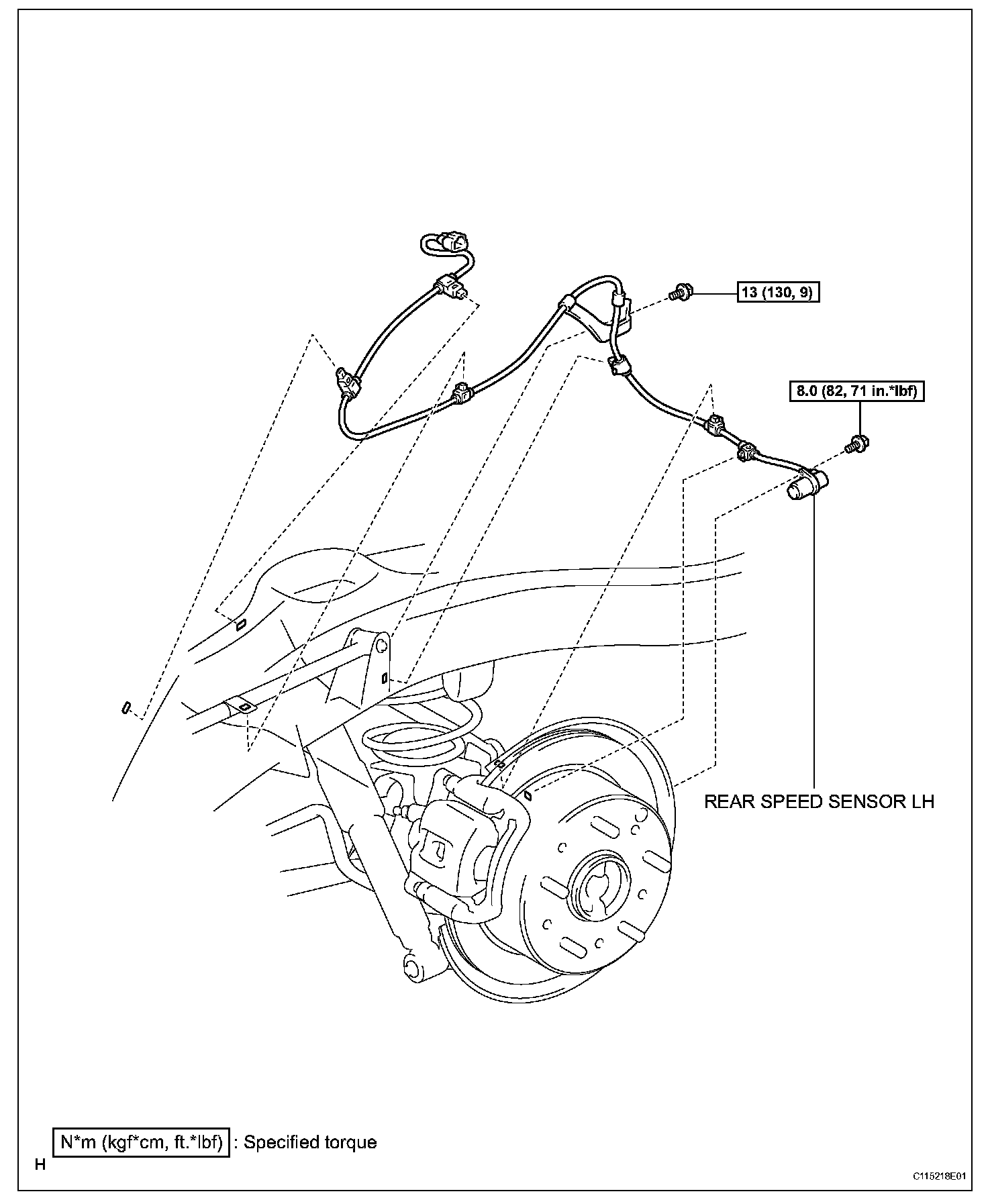 13 (130, 9)

8.0 (82, 71 in.*lbf)

REAR SPEED SENSOR LH

N*m (kgf*cm, ft.*lbf) : Specified torque

H

C115218E01