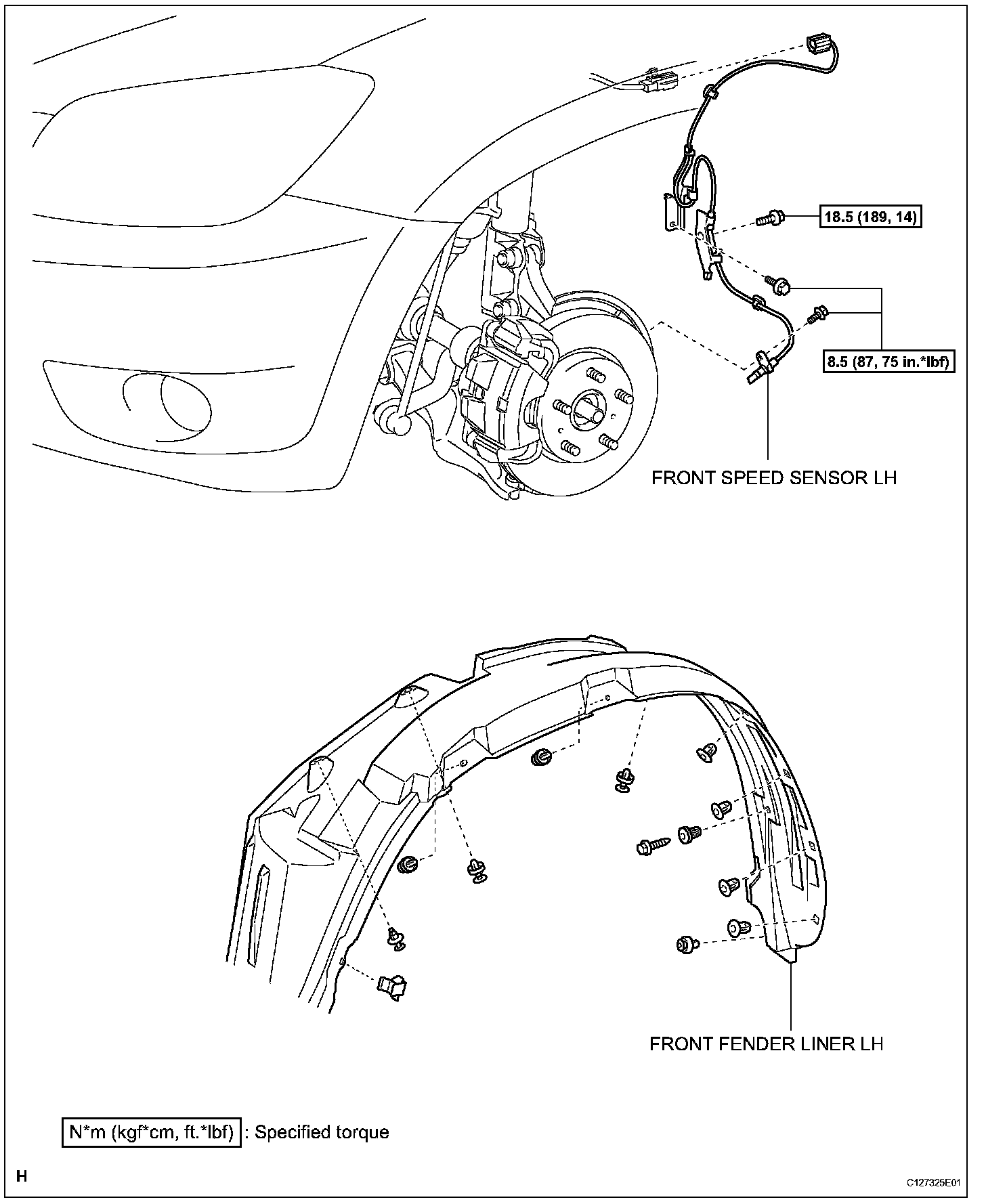 18.5 (189, 14)

8.5 (87, 75 in.*lbf)

FRONT SPEED SENSOR LH

FRONT FENDER LINER LH

N*m (kgf*cm, ft.*lbf) : Specified torque

H

C127325E01