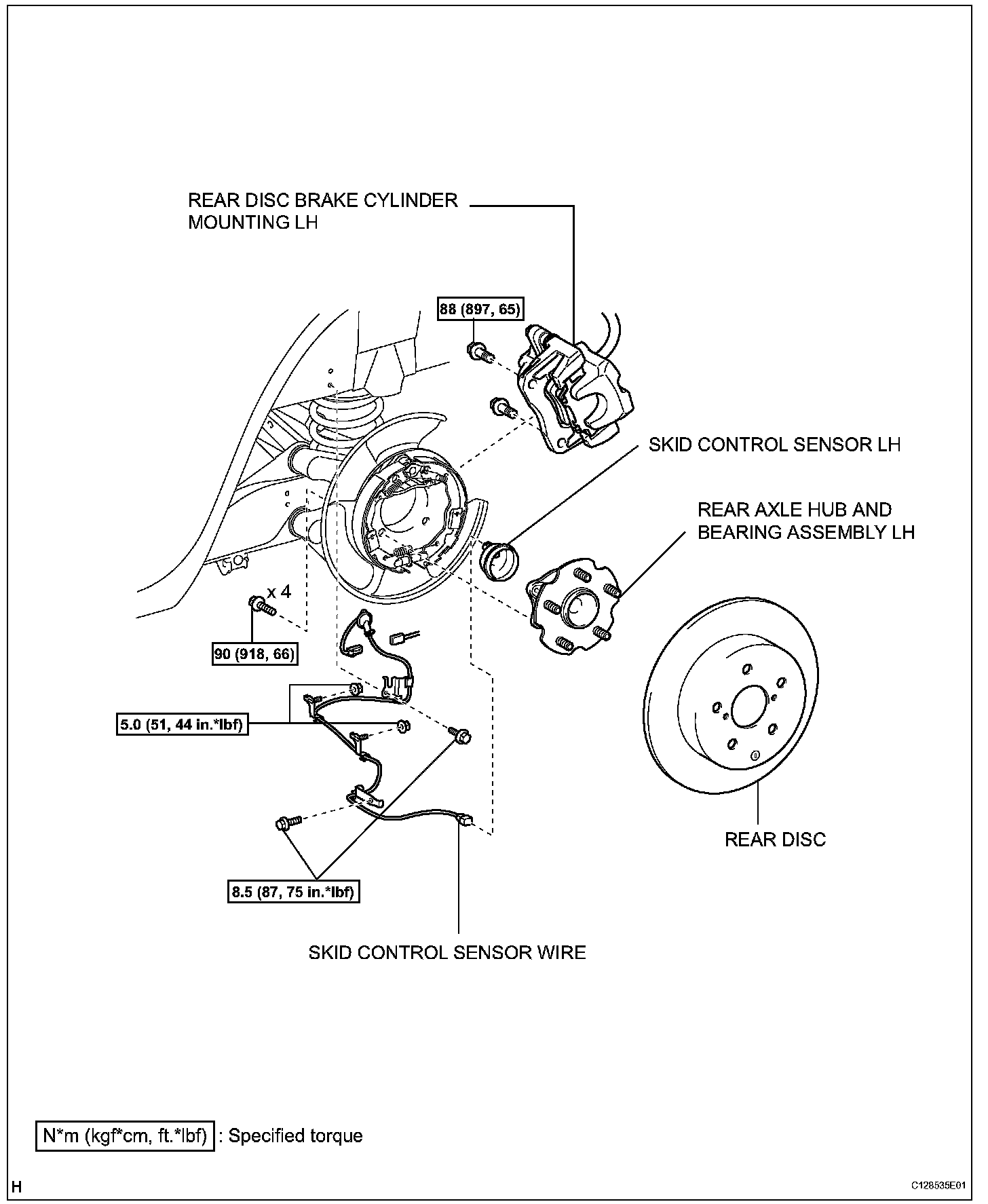 REAR DISC BRAKE CYLINDER MOUNTING LH

88 (897, 65)

SKID CONTROL SENSOR LH

REAR AXLE HUB AND BEARING ASSEMBLY LH

x 4

90 (918, 66)

5.0 (51, 44 in.*lbf)

REAR DISC

8.5 (87, 75 in.*lbf)

SKID CONTROL SENSOR WIRE

N*m (kgf*cm, ft.*lbf) : Specified torque

H

C128535E01