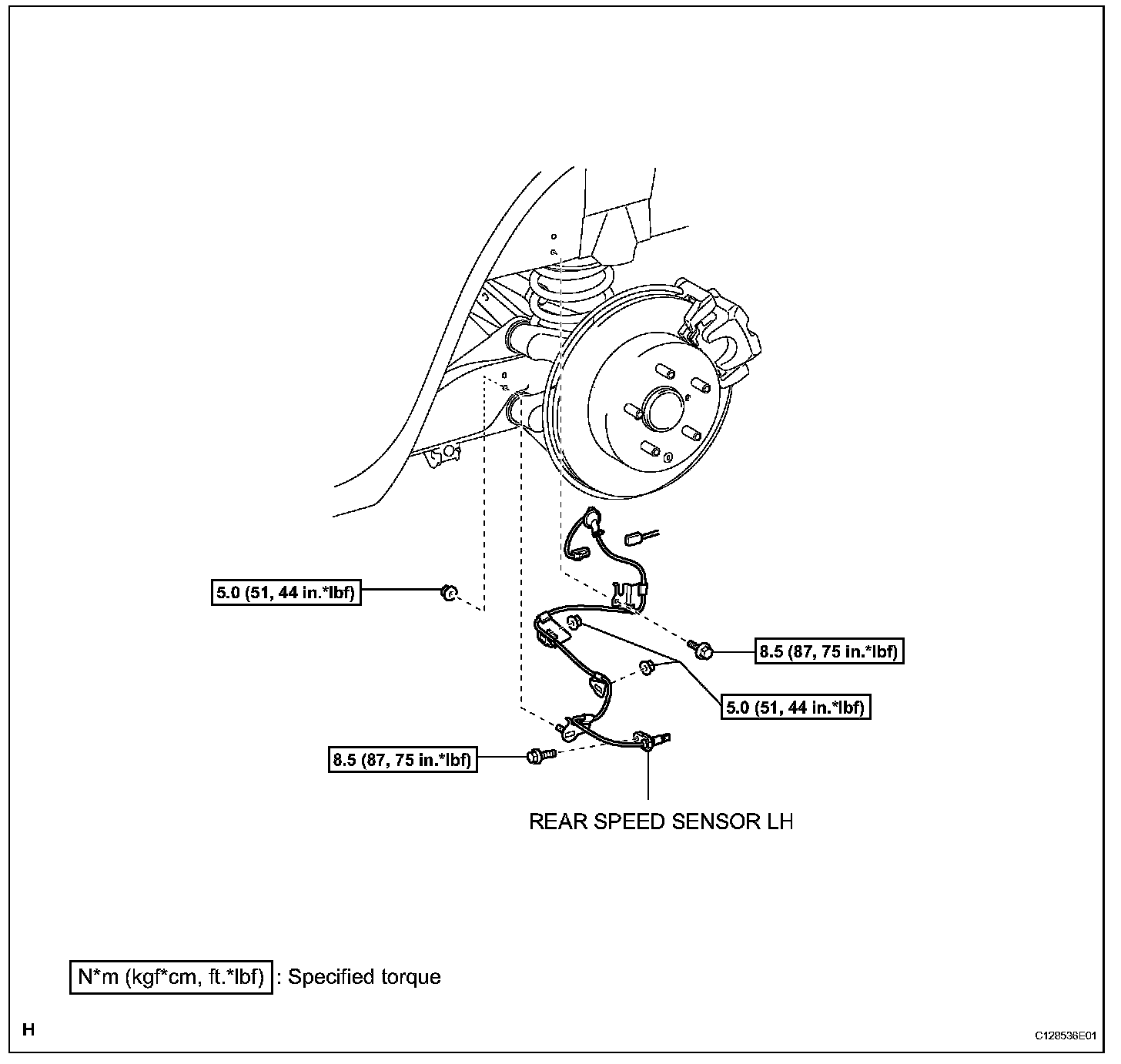 5.0 (51, 44 in.*lbf)

8.5 (87, 75 in.*lbf)

5.0 (51, 44 in.*lbf)

8.5 (87, 75 in.*lbf)

REAR SPEED SENSOR LH

N*m (kgf*cm, ft.*lbf) : Specified torque

H

C128536E01