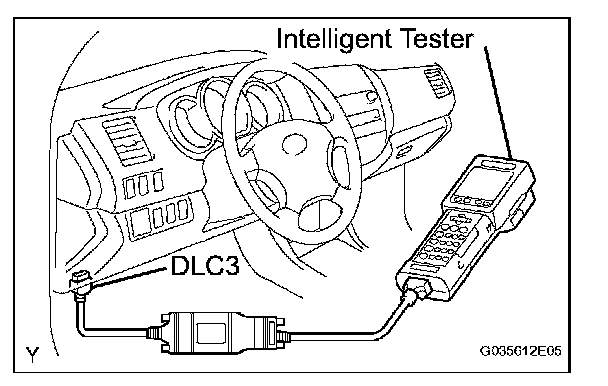 Intelligent Tester

DLC3

Y

G035612E05