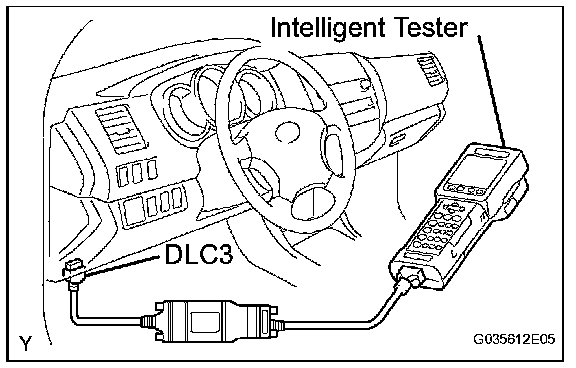 Intelligent Tester

DLC3

Y

G035612E05