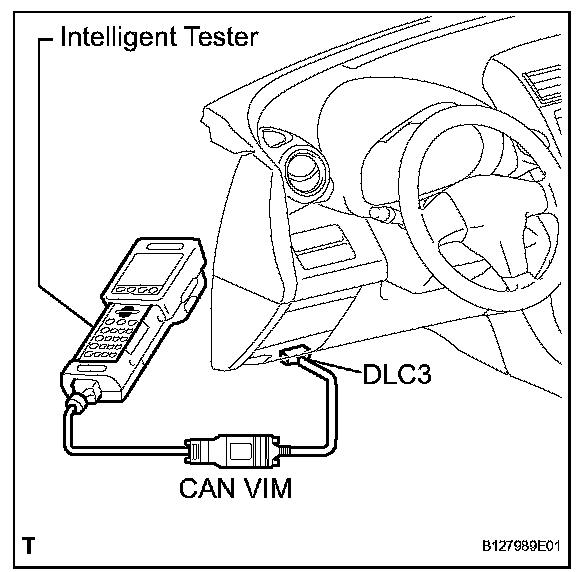 Intelligent Tester

DLC3

CAN VIM

T

B127989E01