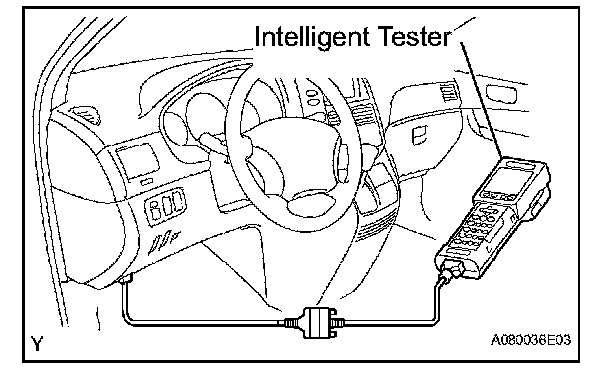 Intelligent Tester

Y

A080036E03