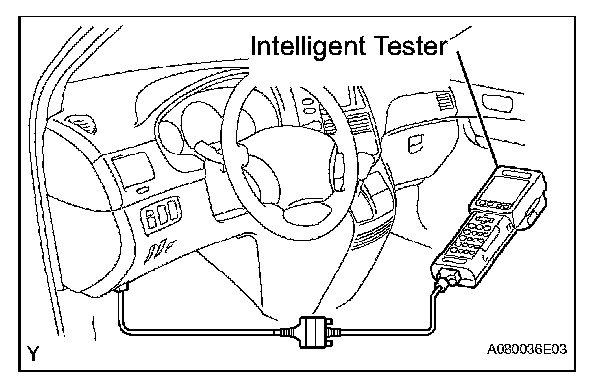 Intelligent Tester

Y

A080036E03