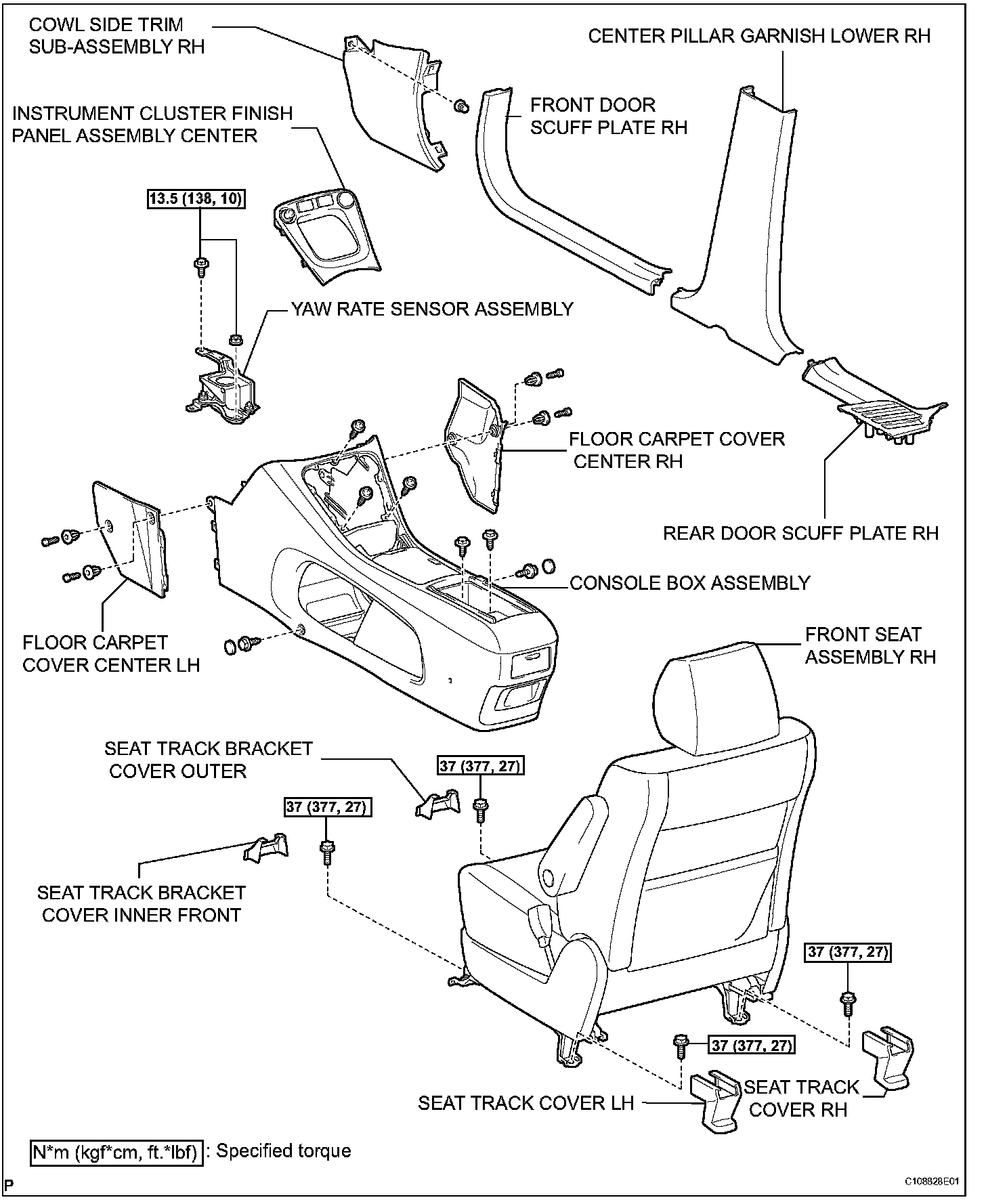 COWL SIDE TRIM SUB-ASSEMBLY RH

CENTER PILLAR GARNISH LOWER RH

INSTRUMENT CLUSTER FINISH PANEL ASSEMBLY CENTER

FRONT DOOR SCUFF PLATE RH

13.5 (138, 10)

YAW RATE SENSOR ASSEMBLY

FLOOR CARPET COVER CENTER RH

REAR DOOR SCUFF PLATE RH

CONSOLE BOX ASSEMBLY

FLOOR CARPET COVER CENTER LH

FRONT SEAT ASSEMBLY RH

SEAT TRACK BRACKET COVER OUTER

37 (377, 27)

37 (377, 27)

SEAT TRACK BRACKET COVER INNER FRONT

37 (377, 27)

37 (377, 27)

SEAT TRACK COVER LH

SEAT TRACK COVER RH

N*m (kgf*cm, ft.*lbf) : Specified torque

P

C108828E01