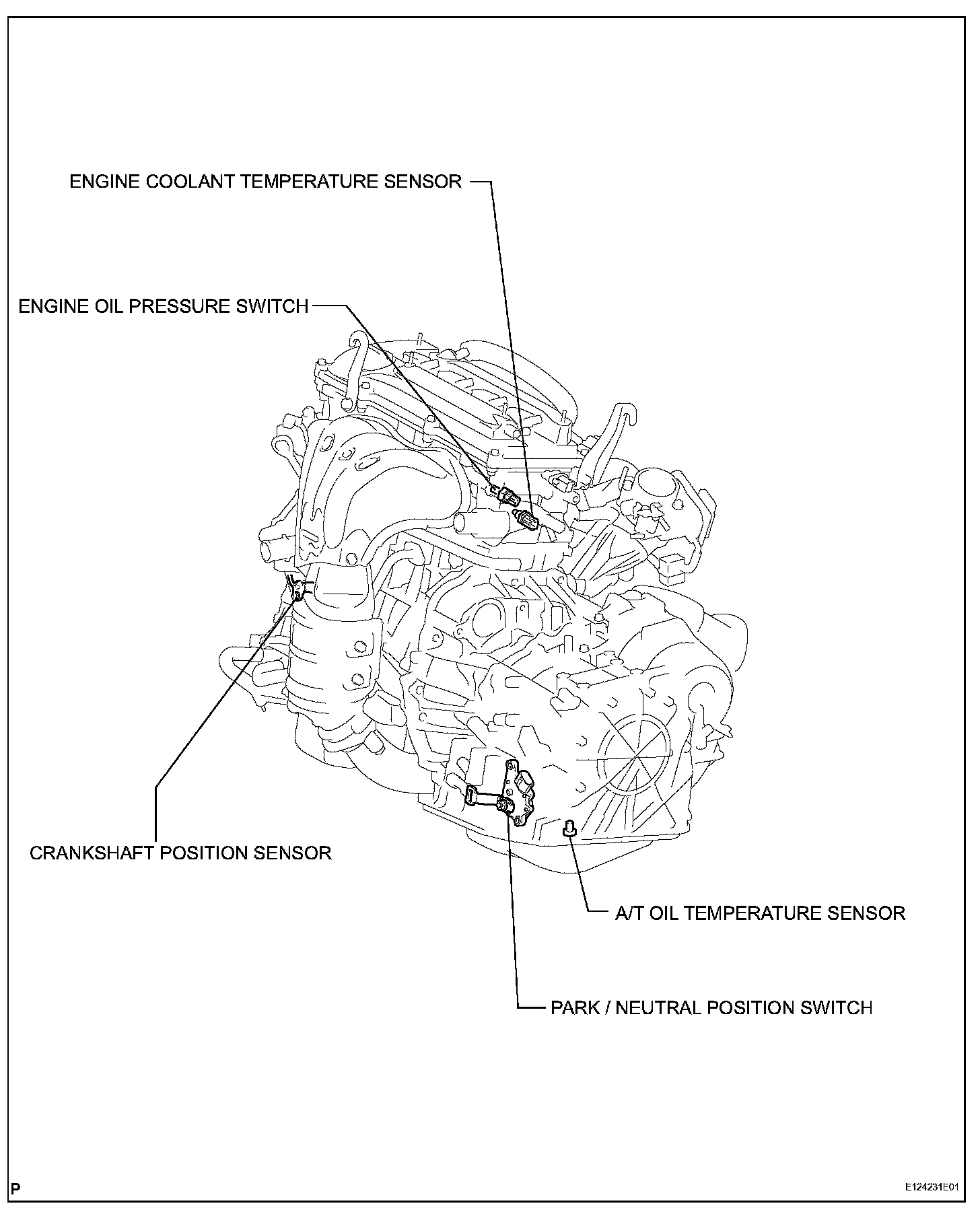 ENGINE COOLANT TEMPERATURE SENSOR

ENGINE OIL PRESSURE SWITCH

CRANKSHAFT POSITION SENSOR

A/T OIL TEMPERATURE SENSOR

PARK / NEUTRAL POSITION SWITCH

P

E124231E01