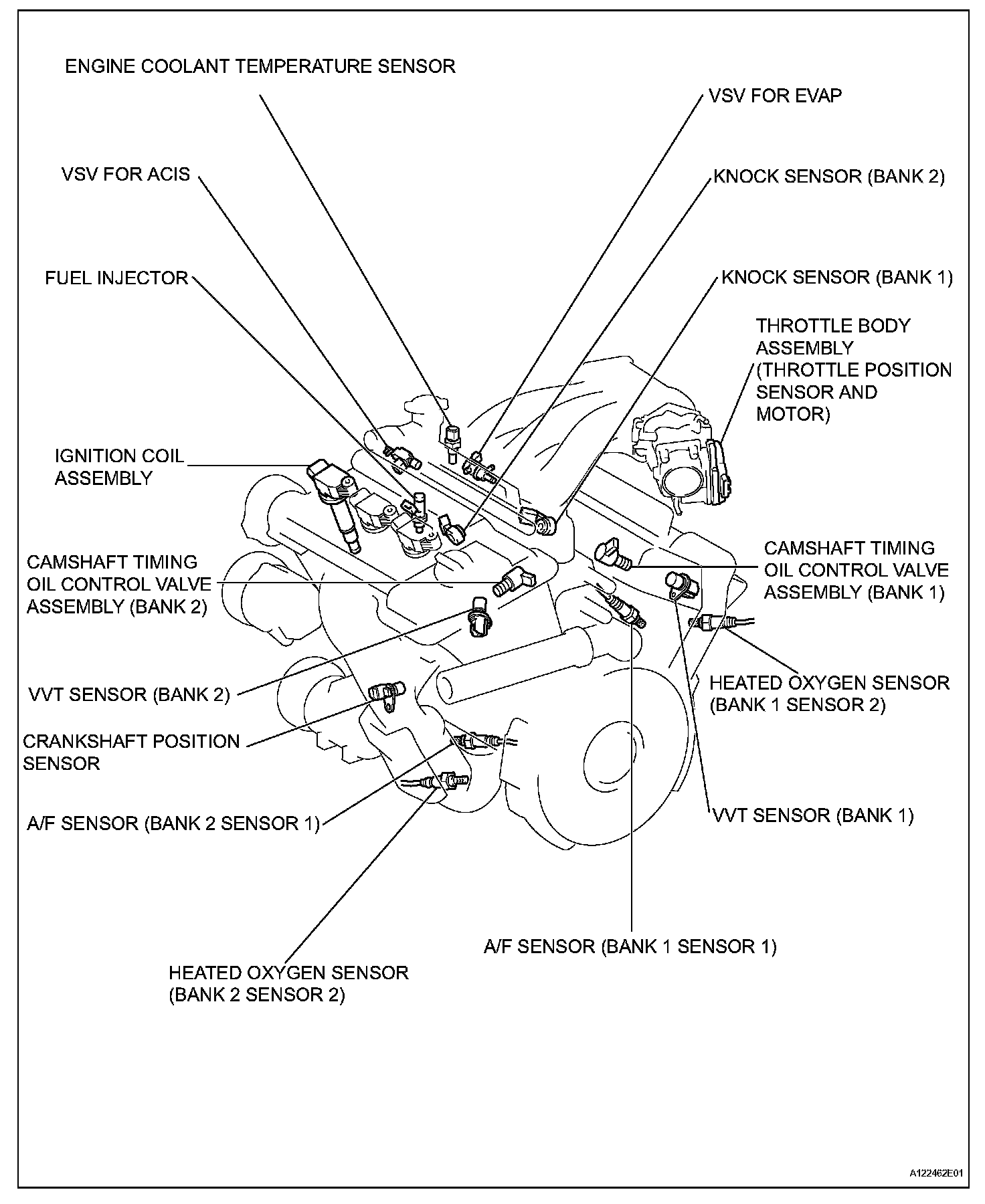 ENGINE COOLANT TEMPERATURE SENSOR

VSV FOR EVAP

VSV FOR ACIS

KNOCK SENSOR (BANK 2)

FUEL INJECTOR

KNOCK SENSOR (BANK 1)

THROTTLE BODY ASSEMBLY (THROTTLE POSITION SENSOR AND MOTOR)

IGNITION COIL ASSEMBLY

CAMSHAFT TIMING OIL CONTROL VALVE ASSEMBLY (BANK 2)

CAMSHAFT TIMING OIL CONTROL VALVE ASSEMBLY (BANK 1)

VVT SENSOR (BANK 2)

HEATED OXYGEN SENSOR (BANK 1 SENSOR 2)

CRANKSHAFT POSITION SENSOR

A/F SENSOR (BANK 2 SENSOR 1)

VVT SENSOR (BANK 1)

A/F SENSOR (BANK 1 SENSOR 1)

HEATED OXYGEN SENSOR (BANK 2 SENSOR 2)

A122462E01