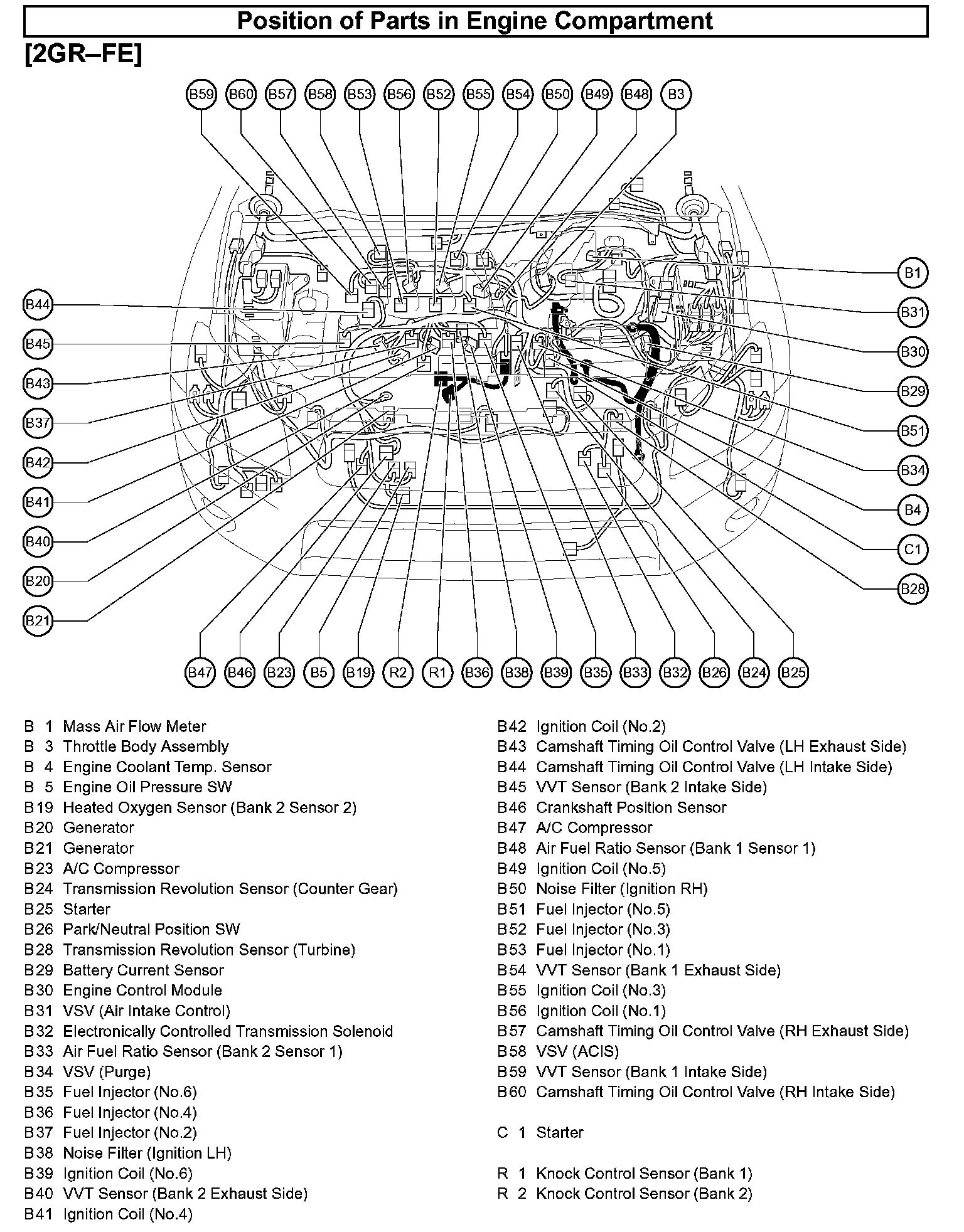 Position of Parts in Engine Compartment

[2GR–FE]

B59 B60 B57 B58 B53 B56 B52 B55 B54 B50 B49 B48 B3

B44 B45 B43 B37 B42 B41 B40 B20 B21

B1 B31 B30 B29 B51 B34 B4 C1 B28

B47 B46 B23 B5 B19 R2 R1 B36 B38 B39 B35 B33 B32 B26 B24 B25

B 1 Mass Air Flow Meter
B 3 Throttle Body Assembly
B 4 Engine Coolant Temp. Sensor
B 5 Engine Oil Pressure SW
B19 Heated Oxygen Sensor (Bank 2 Sensor 2)
B20 Generator
B21 Generator
B23 A/C Compressor
B24 Transmission Revolution Sensor (Counter Gear)
B25 Starter
B26 Park/Neutral Position SW
B28 Transmission Revolution Sensor (Turbine)
B29 Battery Current Sensor
B30 Engine Control Module
B31 VSV (Air Intake Control)
B32 Electronically Controlled Transmission Solenoid
B33 Air Fuel Ratio Sensor (Bank 2 Sensor 1)
B34 VSV (Purge)
B35 Fuel Injector (No.6)
B36 Fuel Injector (No.4)
B37 Fuel Injector (No.2)
B38 Noise Filter (Ignition LH)
B39 Ignition Coil (No.6)
B40 VVT Sensor (Bank 2 Exhaust Side)
B41 Ignition Coil (No.4)

B42 Ignition Coil (No.2)
B43 Camshaft Timing Oil Control Valve (LH Exhaust Side)
B44 Camshaft Timing Oil Control Valve (LH Intake Side)
B45 VVT Sensor (Bank 2 Intake Side)
B46 Crankshaft Position Sensor
B47 A/C Compressor
B48 Air Fuel Ratio Sensor (Bank 1 Sensor 1)
B49 Ignition Coil (No.5)
B50 Noise Filter (Ignition RH)
B51 Fuel Injector (No.5)
B52 Fuel Injector (No.3)
B53 Fuel Injector (No.1)
B54 VVT Sensor (Bank 1 Exhaust Side)
B55 Ignition Coil (No.3)
B56 Ignition Coil (No.1)
B57 Camshaft Timing Oil Control Valve (RH Exhaust Side)
B58 VSV (ACIS)
B59 VVT Sensor (Bank 1 Intake Side)
B60 Camshaft Timing Oil Control Valve (RH Intake Side)

C 1 Starter

R 1 Knock Control Sensor (Bank 1)
R 2 Knock Control Sensor (Bank 2)