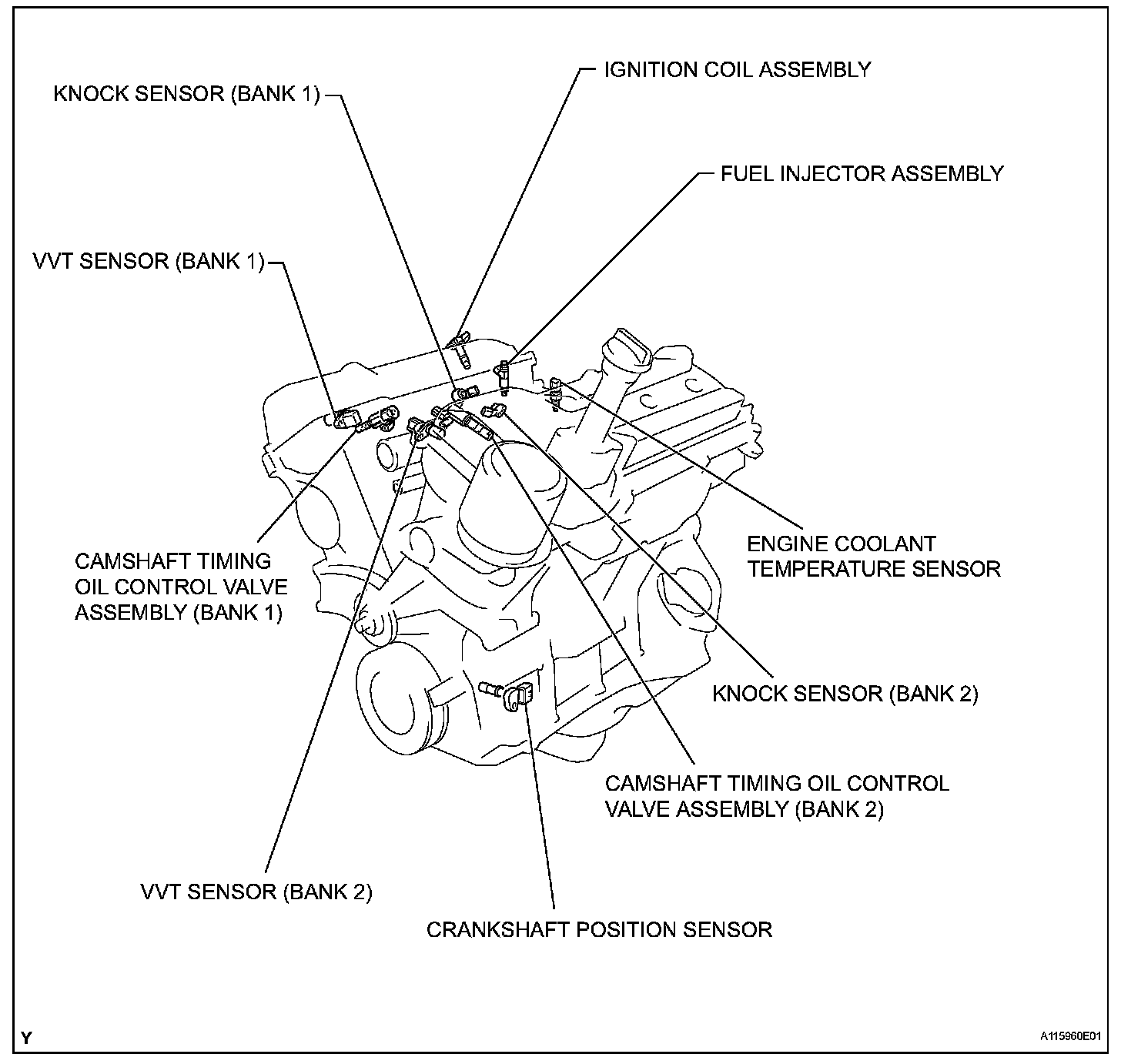 IGNITION COIL ASSEMBLY

KNOCK SENSOR (BANK 1)

FUEL INJECTOR ASSEMBLY

VVT SENSOR (BANK 1)

CAMSHAFT TIMING OIL CONTROL VALVE ASSEMBLY (BANK 1)

ENGINE COOLANT TEMPERATURE SENSOR

KNOCK SENSOR (BANK 2)

CAMSHAFT TIMING OIL CONTROL VALVE ASSEMBLY (BANK 2)

VVT SENSOR (BANK 2)

CRANKSHAFT POSITION SENSOR

Y

A115960E01