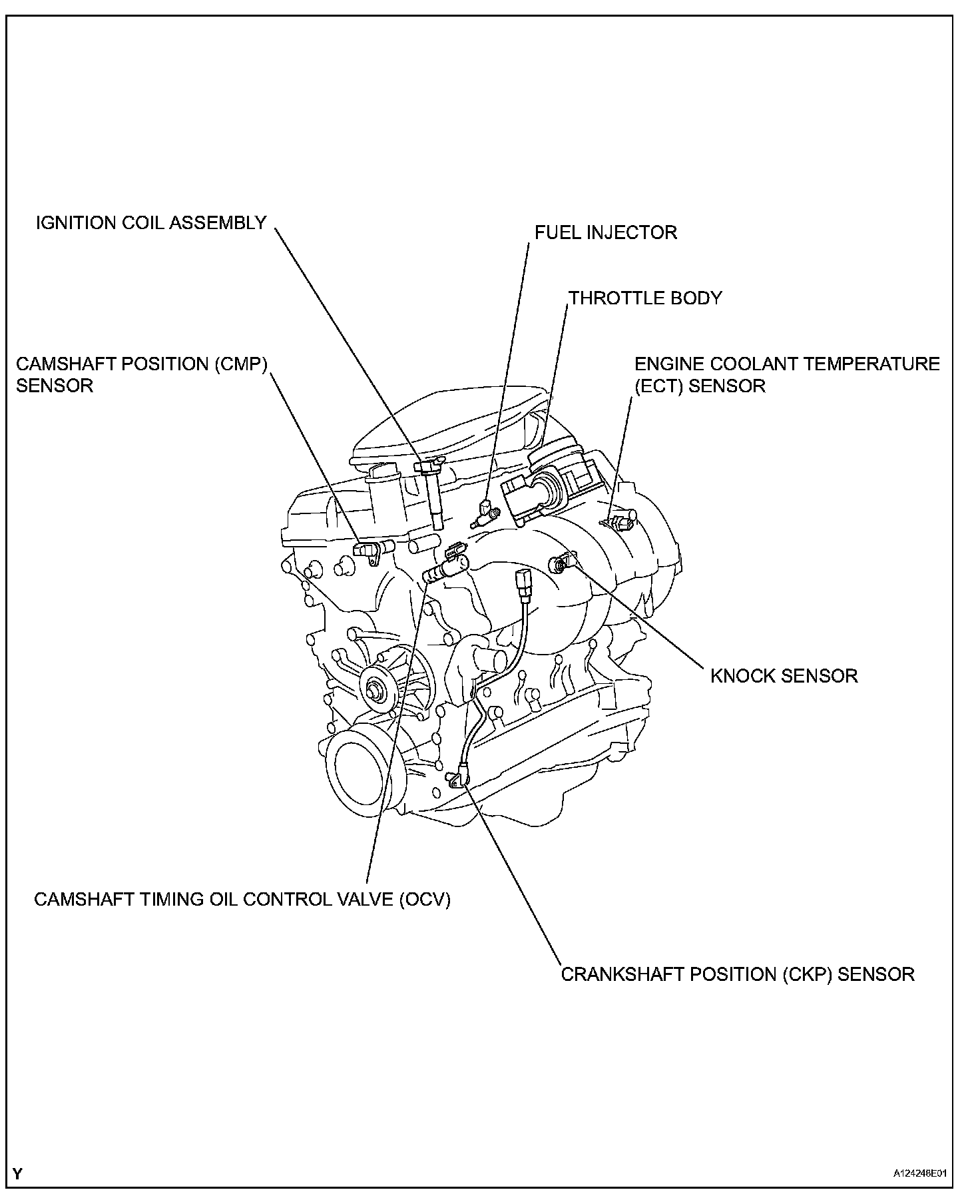 IGNITION COIL ASSEMBLY

FUEL INJECTOR

THROTTLE BODY

CAMSHAFT POSITION (CMP) SENSOR

ENGINE COOLANT TEMPERATURE (ECT) SENSOR

KNOCK SENSOR

CAMSHAFT TIMING OIL CONTROL VALVE (OCV)

CRANKSHAFT POSITION (CKP) SENSOR

Y

A124248E01