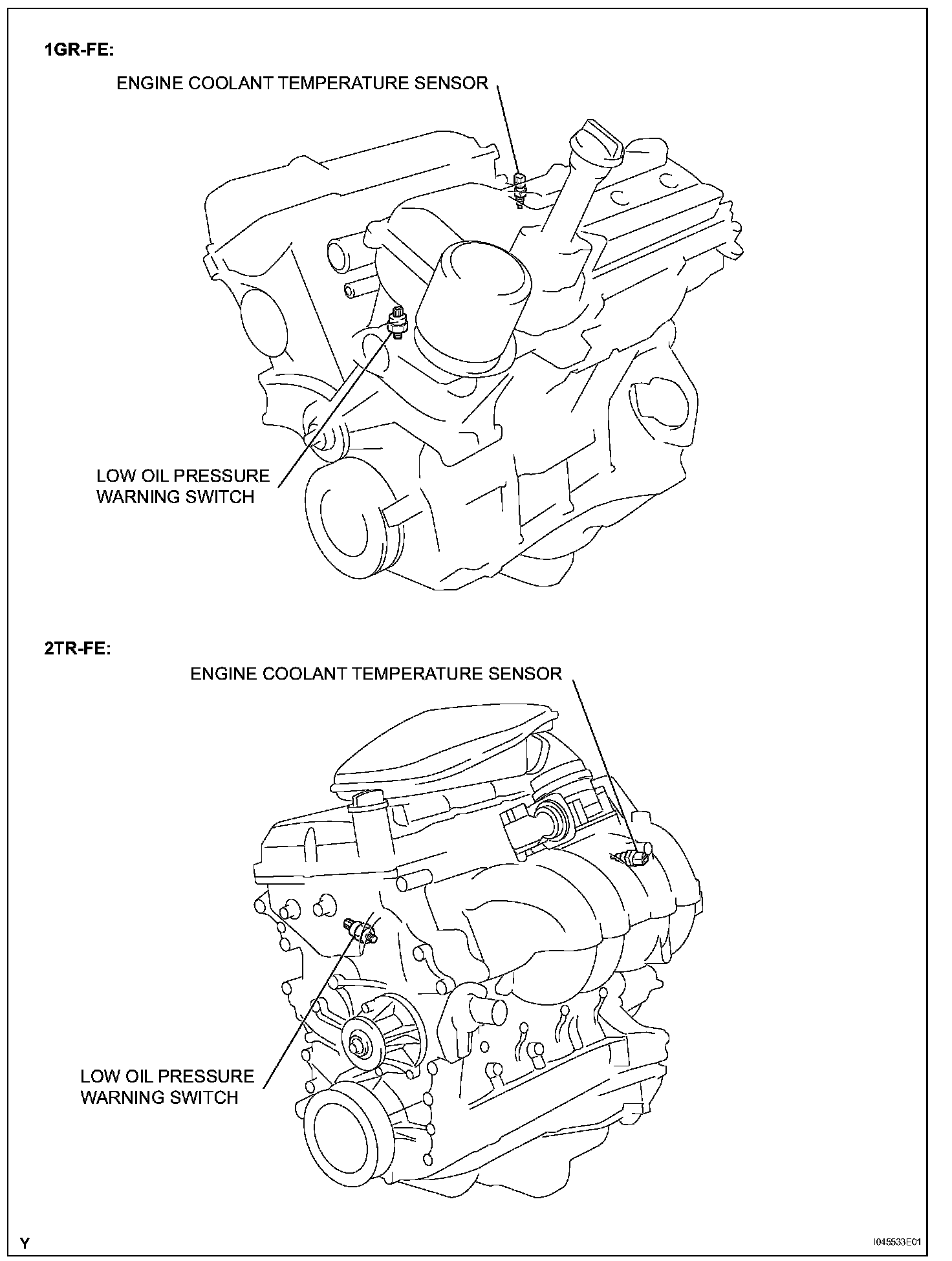 1GR-FE:

ENGINE COOLANT TEMPERATURE SENSOR

LOW OIL PRESSURE WARNING SWITCH

2TR-FE:

ENGINE COOLANT TEMPERATURE SENSOR

LOW OIL PRESSURE WARNING SWITCH

Y

I045533E01