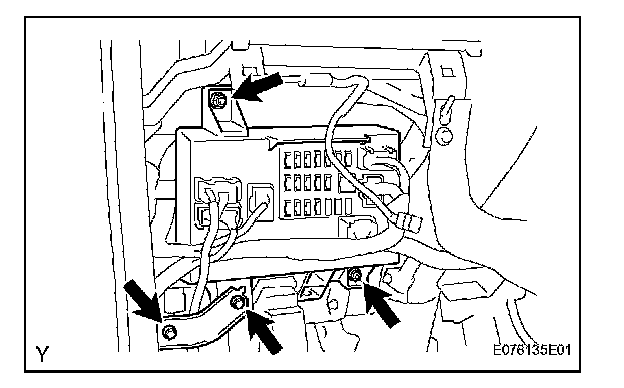 Y

E076135E01