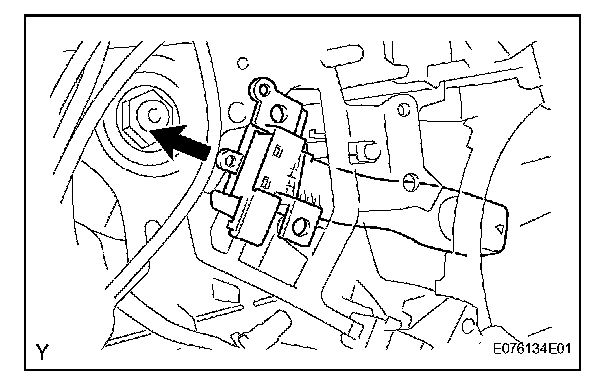 Y

E076134E01