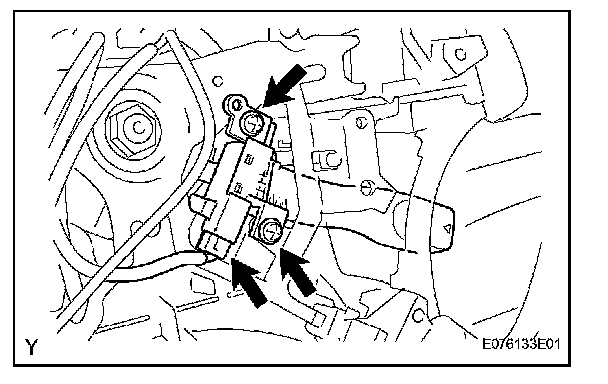 Y

E076133E01