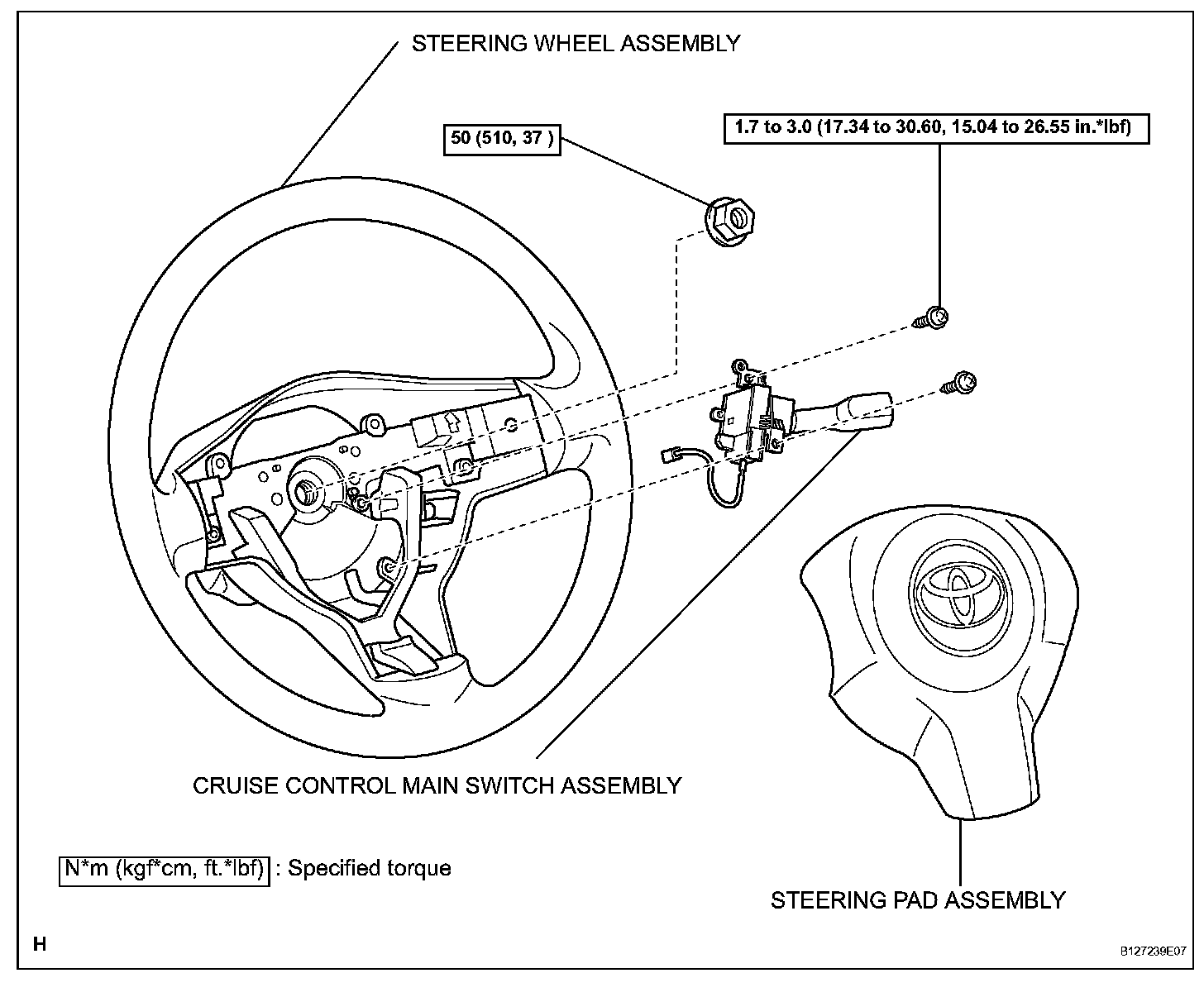 STEERING WHEEL ASSEMBLY

50 (510, 37 )

1.7 to 3.0 (17.34 to 30.60, 15.04 to 26.55 in.*lbf)

CRUISE CONTROL MAIN SWITCH ASSEMBLY

N*m (kgf*cm, ft.*lbf) : Specified torque

STEERING PAD ASSEMBLY

H

B127239E07