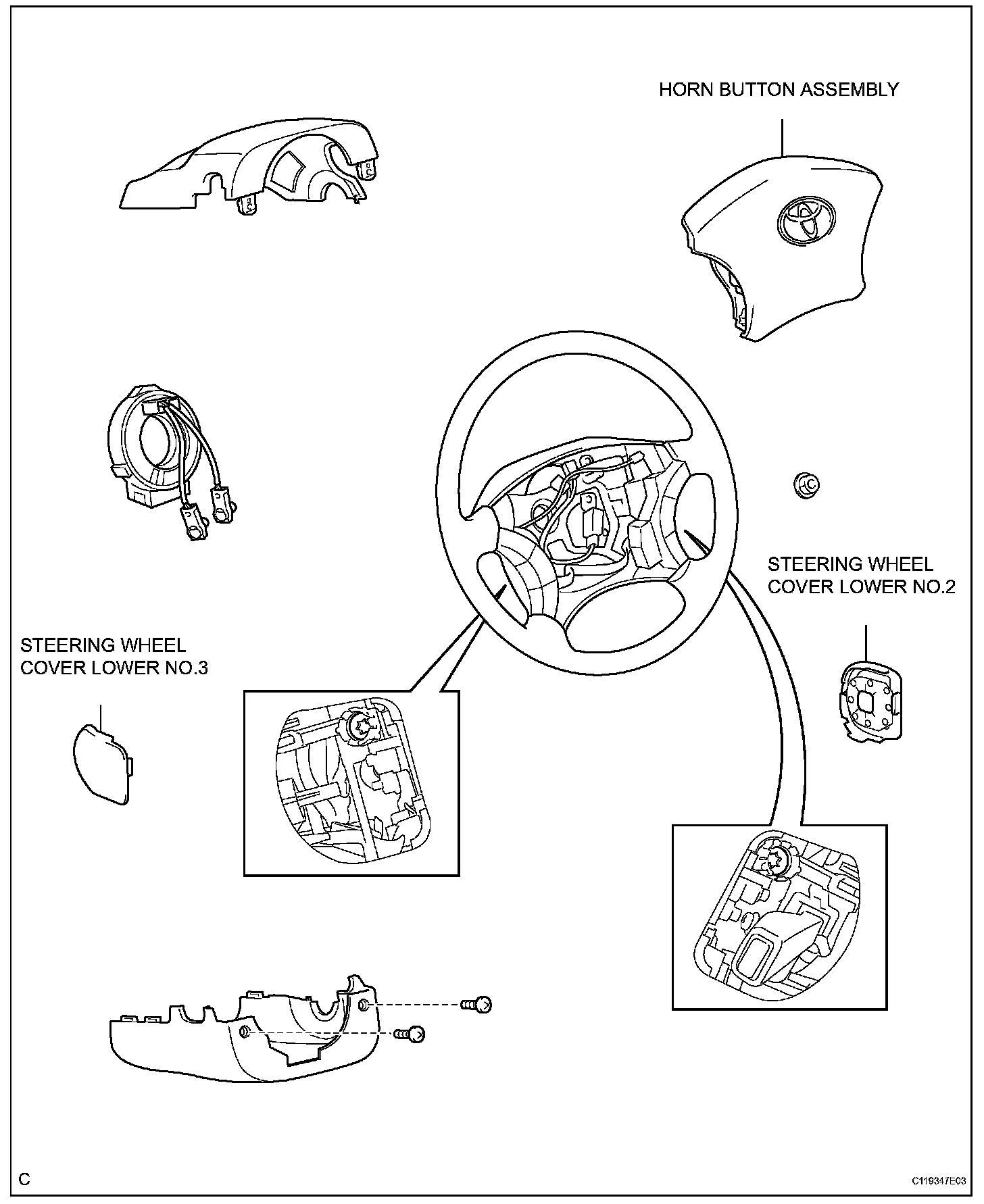 HORN BUTTON ASSEMBLY

STEERING WHEEL COVER LOWER NO.2

STEERING WHEEL COVER LOWER NO.3

C

C119347E03