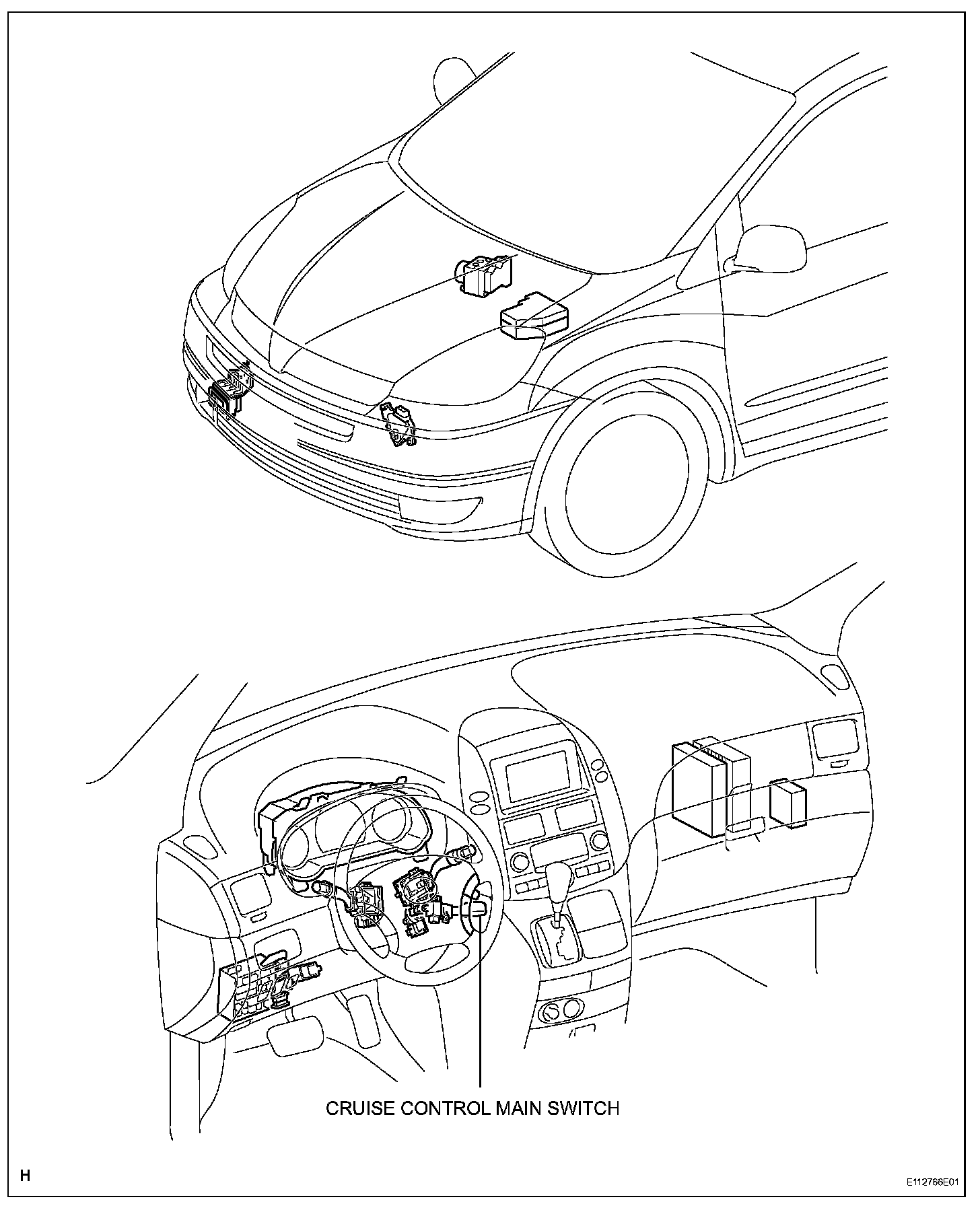 CRUISE CONTROL MAIN SWITCH

H

E112766E01