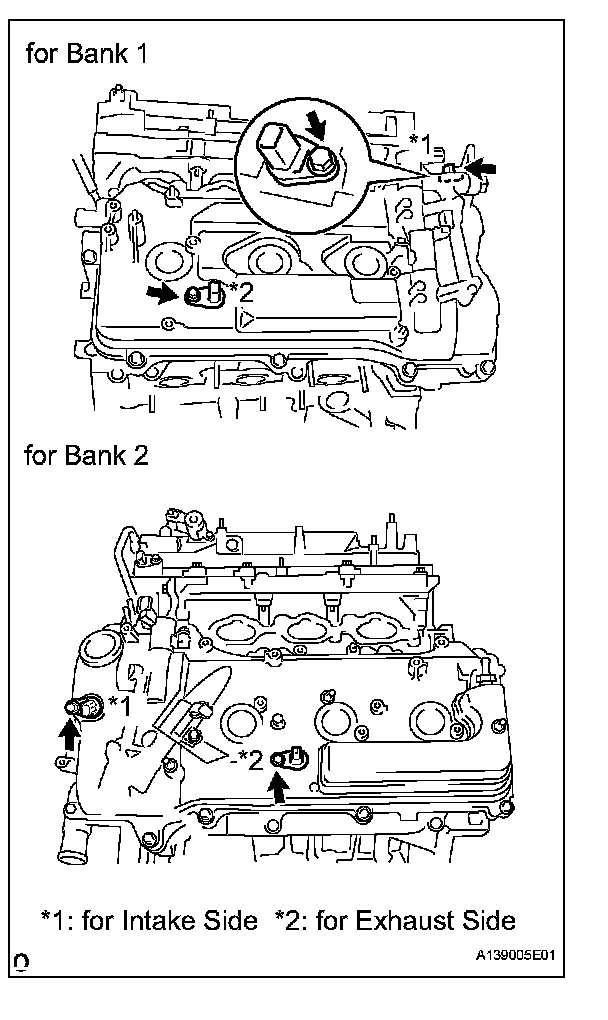 for Bank 1

*1

*2

for Bank 2

*1

*2

*1: for Intake Side *2: for Exhaust Side

A139005E01