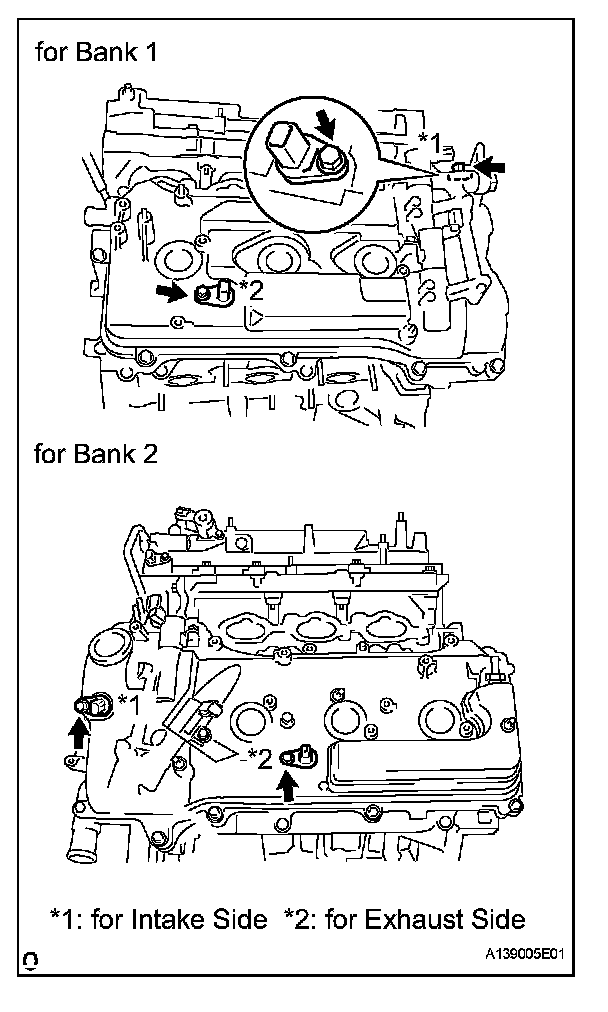 for Bank 1

*1

*2

for Bank 2

*1

*2

*1: for Intake Side *2: for Exhaust Side

A139005E01