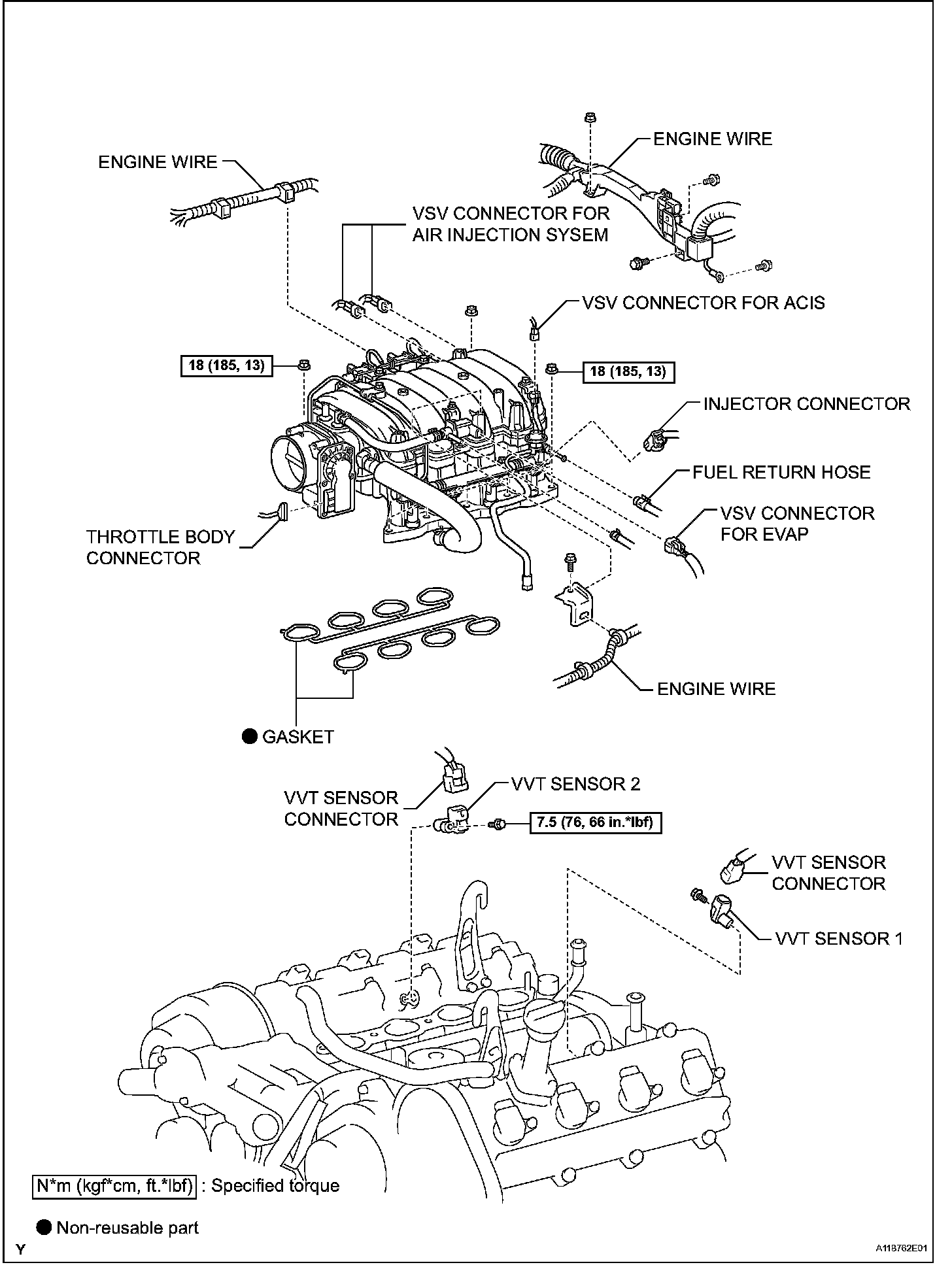 ENGINE WIRE

ENGINE WIRE

VSV CONNECTOR FOR AIR INJECTION SYSEM

VSV CONNECTOR FOR ACIS

18 (185, 13)

18 (185, 13)

INJECTOR CONNECTOR

FUEL RETURN HOSE

VSV CONNECTOR FOR EVAP

THROTTLE BODY CONNECTOR

ENGINE WIRE

● GASKET

VVT SENSOR CONNECTOR

VVT SENSOR 2

7.5 (76, 66 in.*lbf)

VVT SENSOR CONNECTOR

VVT SENSOR 1

N*m (kgf*cm, ft.*lbf) : Specified torque

● Non-reusable part

Y

A118762E01