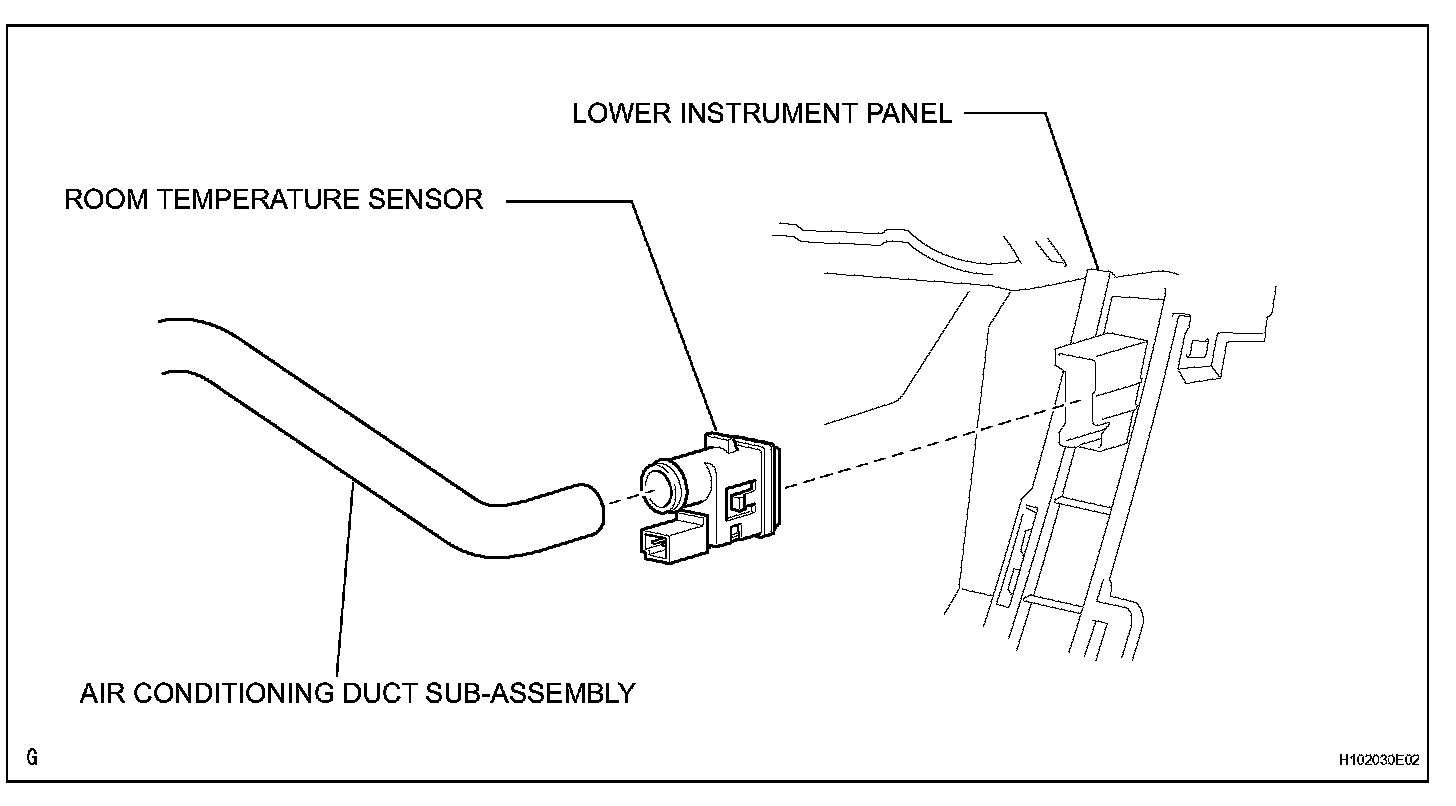 LOWER INSTRUMENT PANEL

ROOM TEMPERATURE SENSOR

AIR CONDITIONING DUCT SUB-ASSEMBLY

G

H102030E02